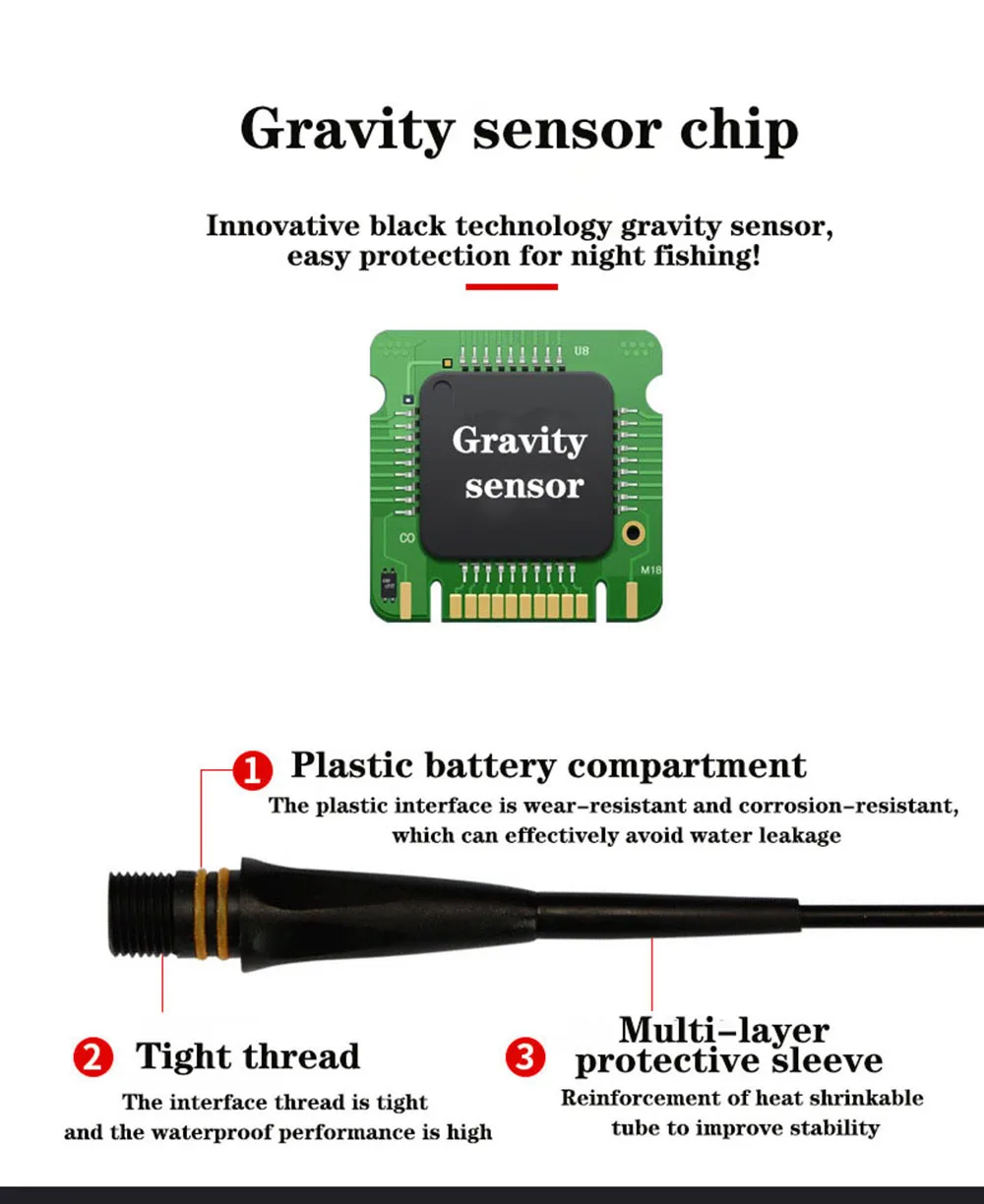 Gravity sensor chip

Innovative black technology gravity sensor, easy protection for night fishing!

U8

Gravity sensor

CO

M18

1 Plastic battery compartment

The plastic interface is wear-resistant and corrosion-resistant, which can effectively avoid water leakage

2 Tight thread

The interface thread is tight and the waterproof performance is high

3 Multi-layer protective sleeve

Reinforcement of heat shrinkable tube to improve stability