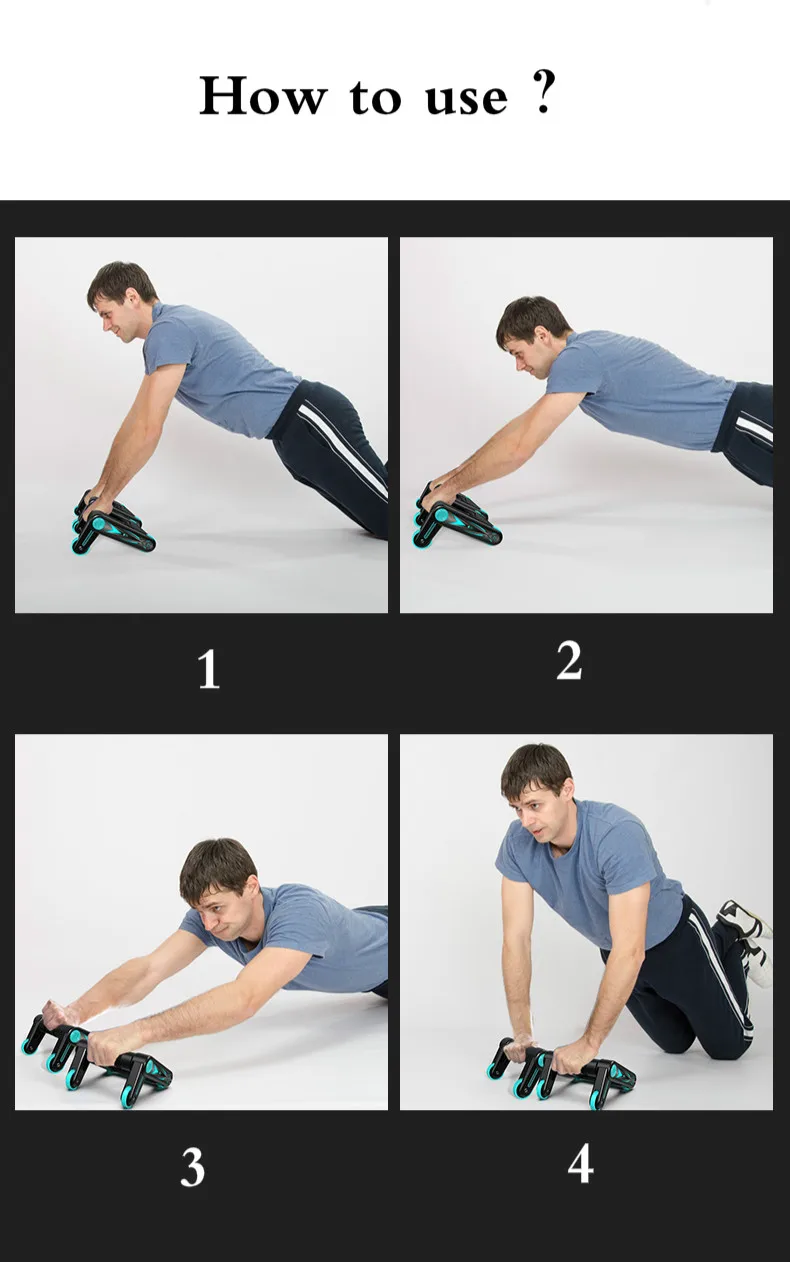 How to use ?

1

2

3

4