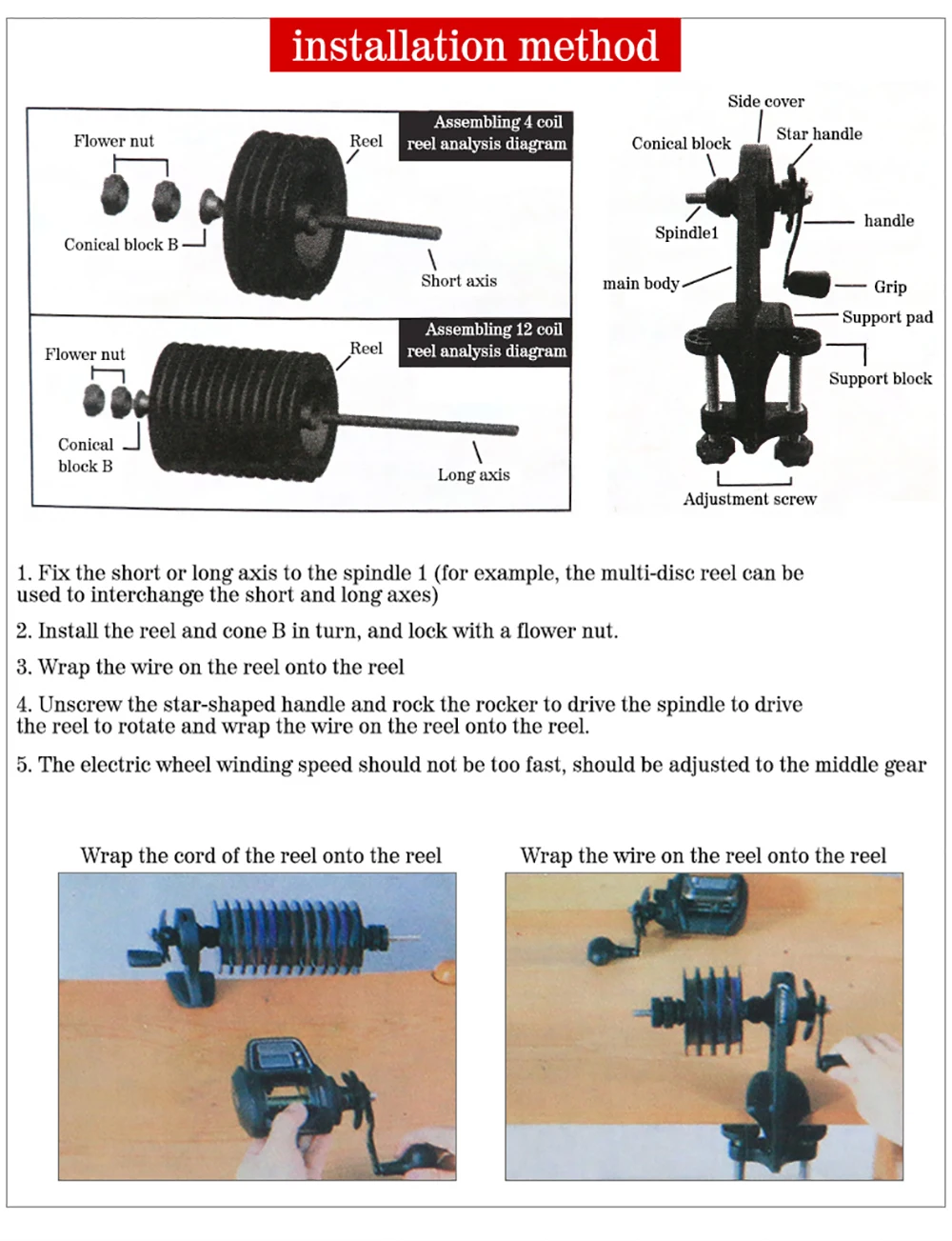 installation method

Assembling 4 coil reel analysis diagram

Flower nut

Reel

Conical block B

Short axis

Assembling 12 coil reel analysis diagram

Flower nut

Reel

Conical block B

Long axis

Side cover

Conical block

Star handle

handle

Spindle1

main body

Grip

Support pad

Support block

Adjustment screw

1. Fix the short or long axis to the spindle 1 (for example, the multi-disc reel can be used to interchange the short and long axes)

2. Install the reel and cone B in turn, and lock with a flower nut.

3. Wrap the wire on the reel onto the reel

4. Unscrew the star-shaped handle and rock the rocker to drive the spindle to drive the reel to rotate and wrap the wire on the reel onto the reel.

5. The electric wheel winding speed should not be too fast, should be adjusted to the middle gear

Wrap the cord of the reel onto the reel

Wrap the wire on the reel onto the reel