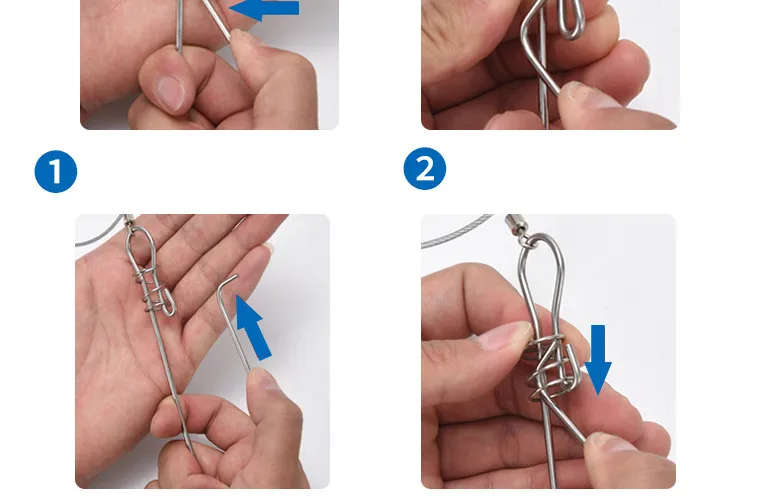 1

2