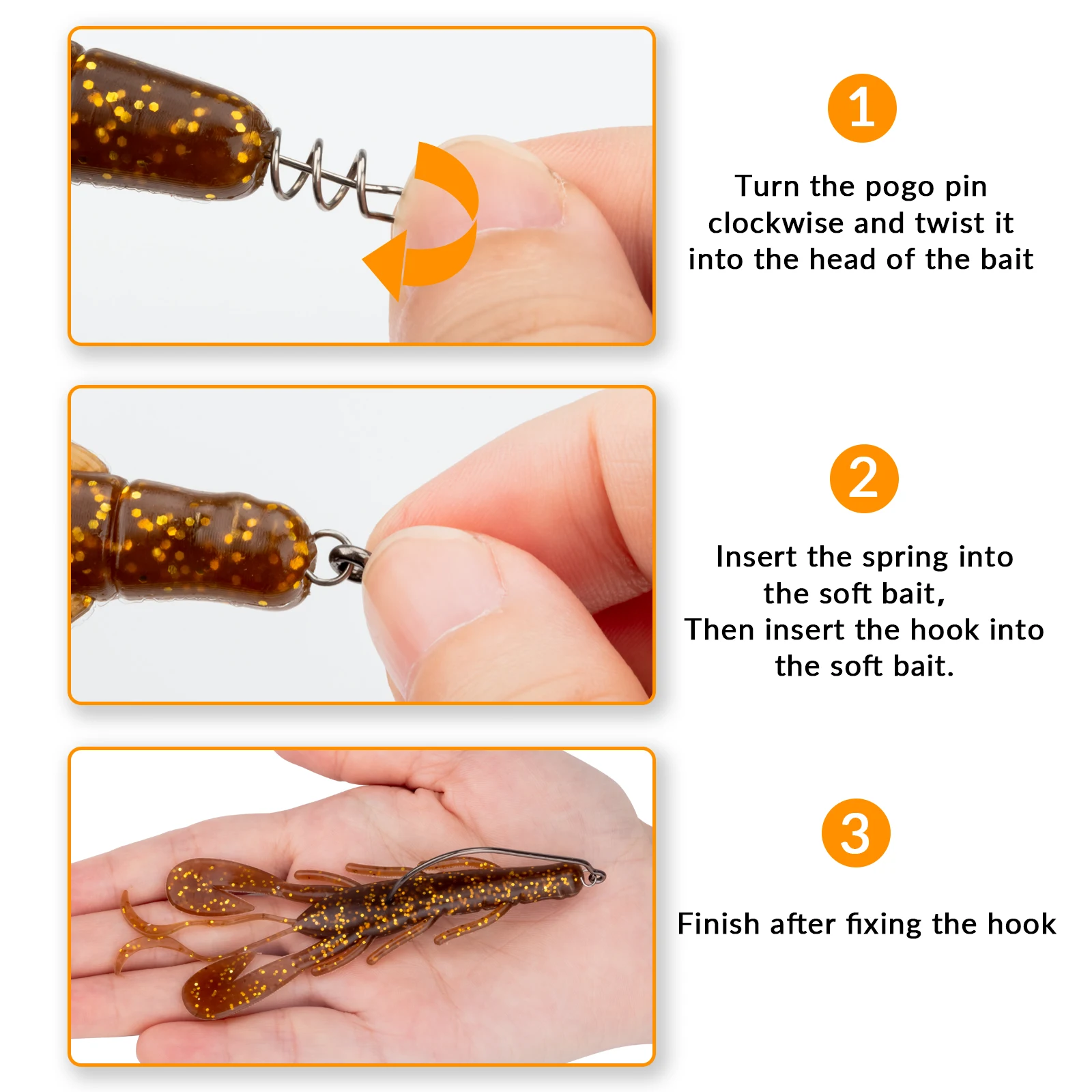 1

Turn the pogo pin clockwise and twist it into the head of the bait

2

Insert the spring into the soft bait,
Then insert the hook into the soft bait.

3

Finish after fixing the hook