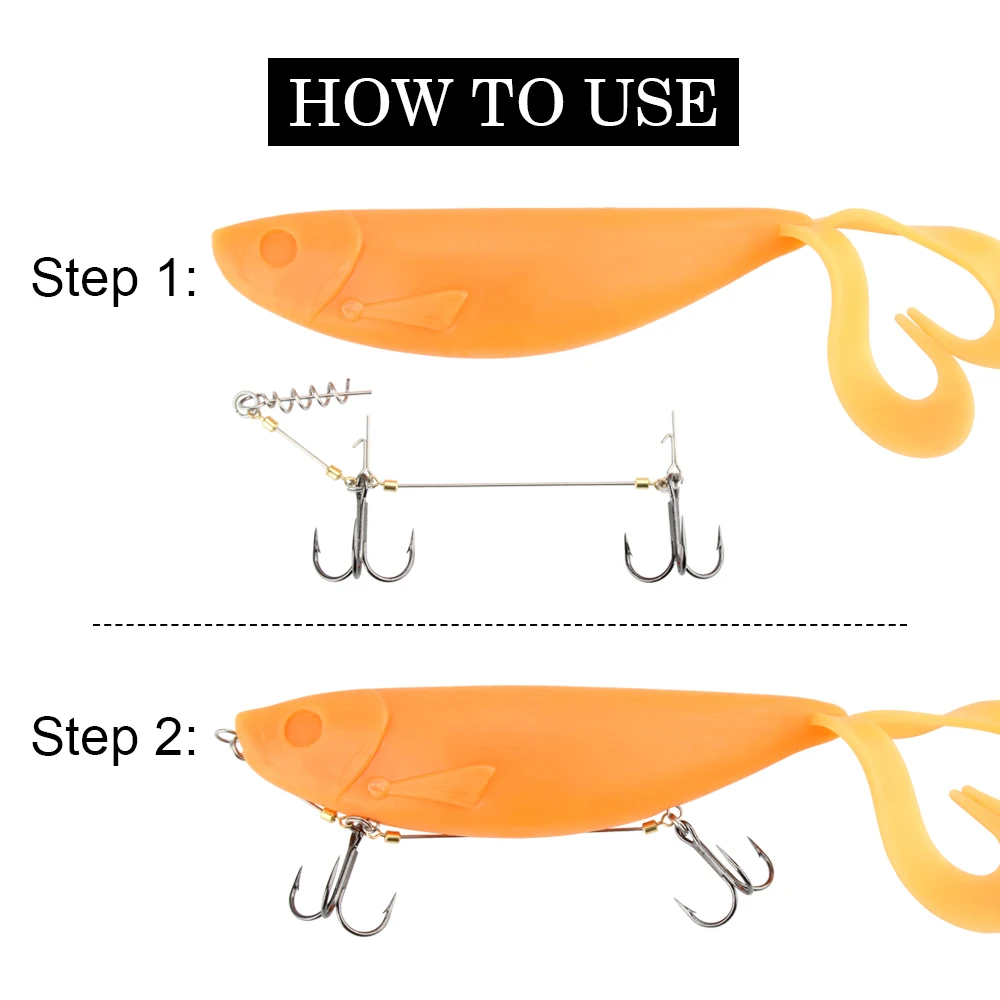 HOW TO USE

Step 1:

Step 2: