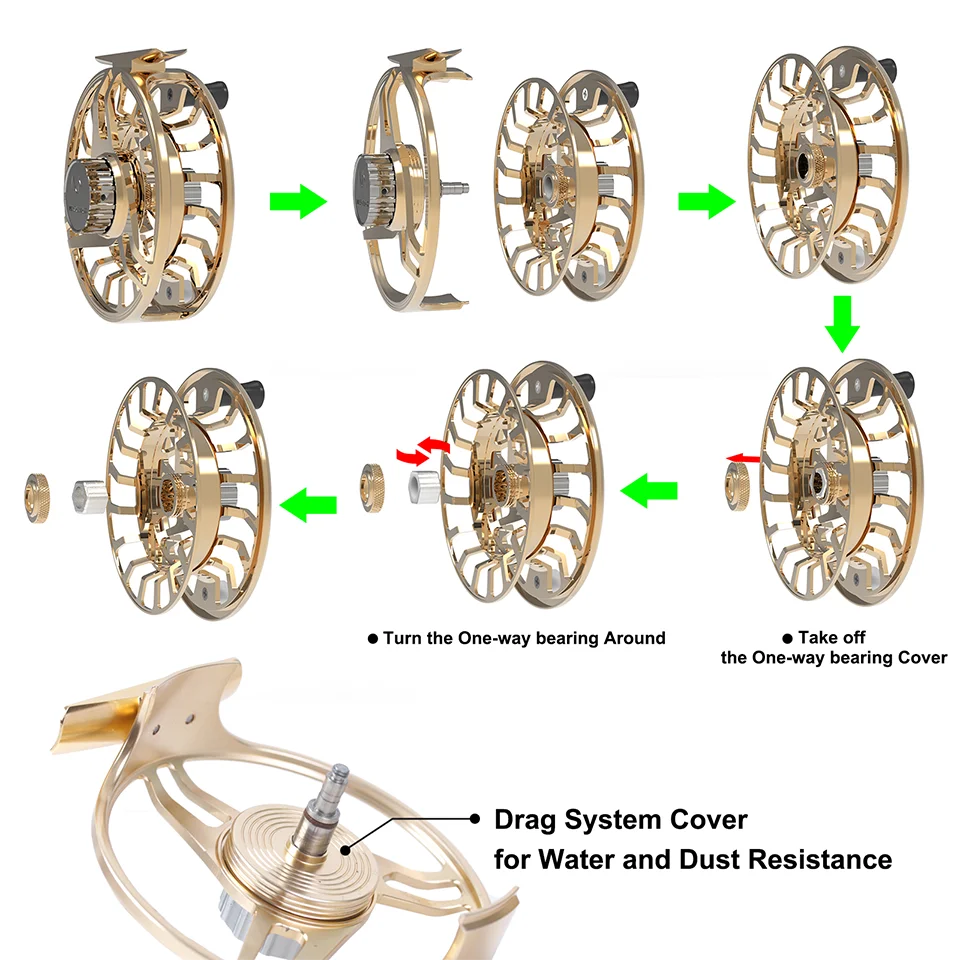 ● Turn the One-way bearing Around

● Take off
the One-way bearing Cover

Drag System Cover
for Water and Dust Resistance