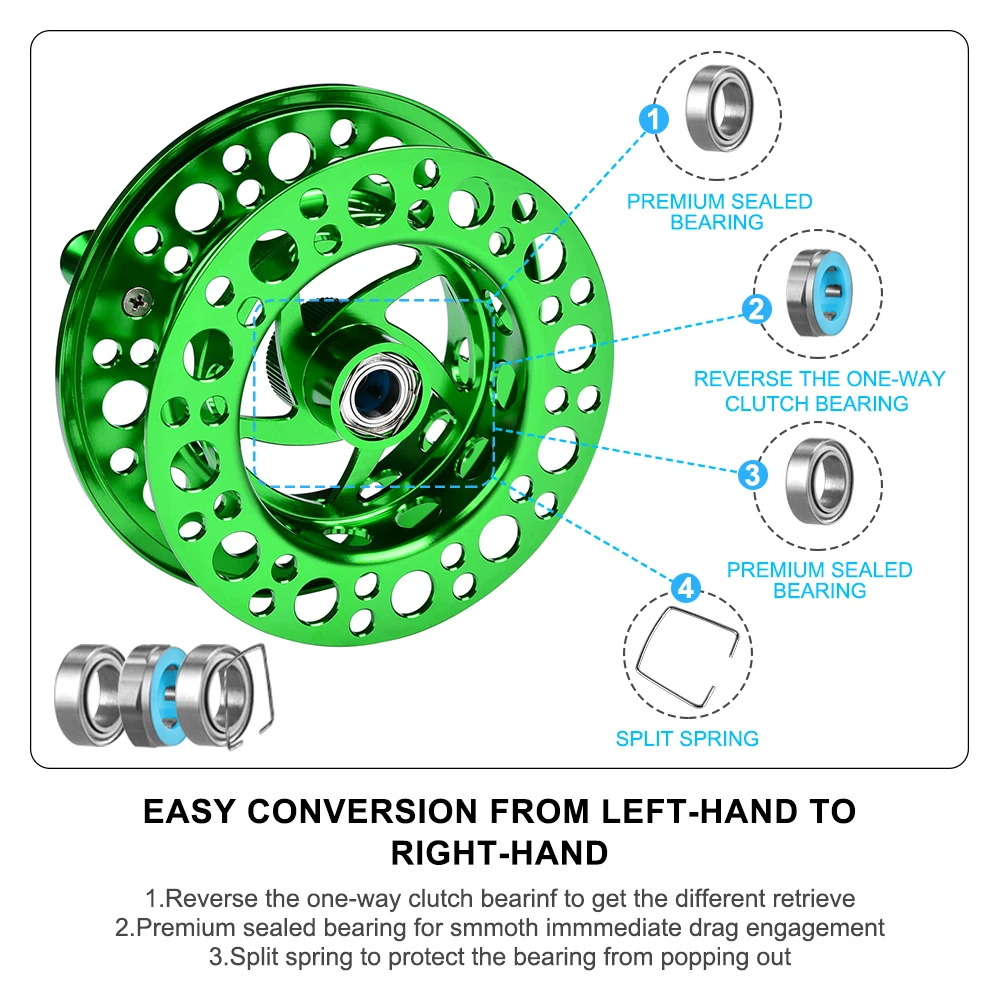 1

PREMIUM SEALED BEARING

2

REVERSE THE ONE-WAY CLUTCH BEARING

3

PREMIUM SEALED BEARING

4

SPLIT SPRING

EASY CONVERSION FROM LEFT-HAND TO RIGHT-HAND

1.Reverse the one-way clutch bearinf to get the different retrieve
2.Premium sealed bearing for smmoth immmediate drag engagement
3.Split spring to protect the bearing from popping out