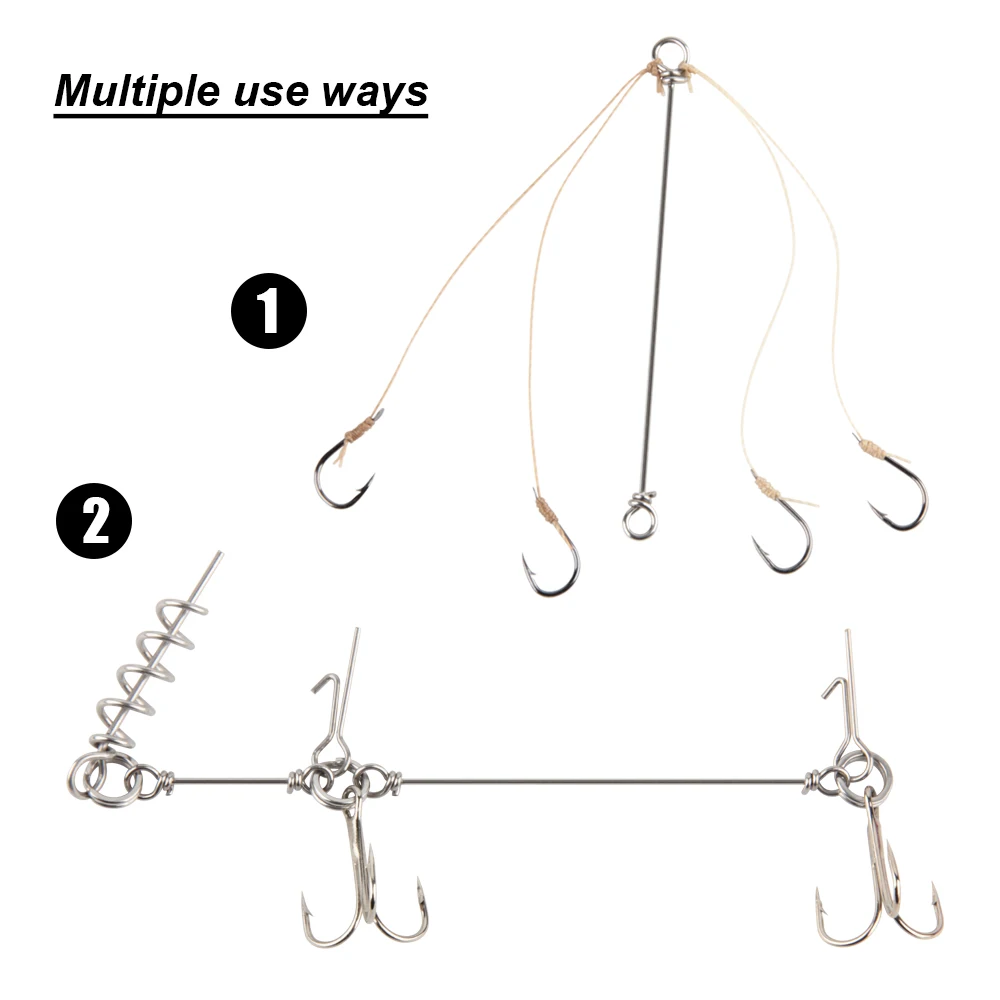 Multiple use ways

1

2