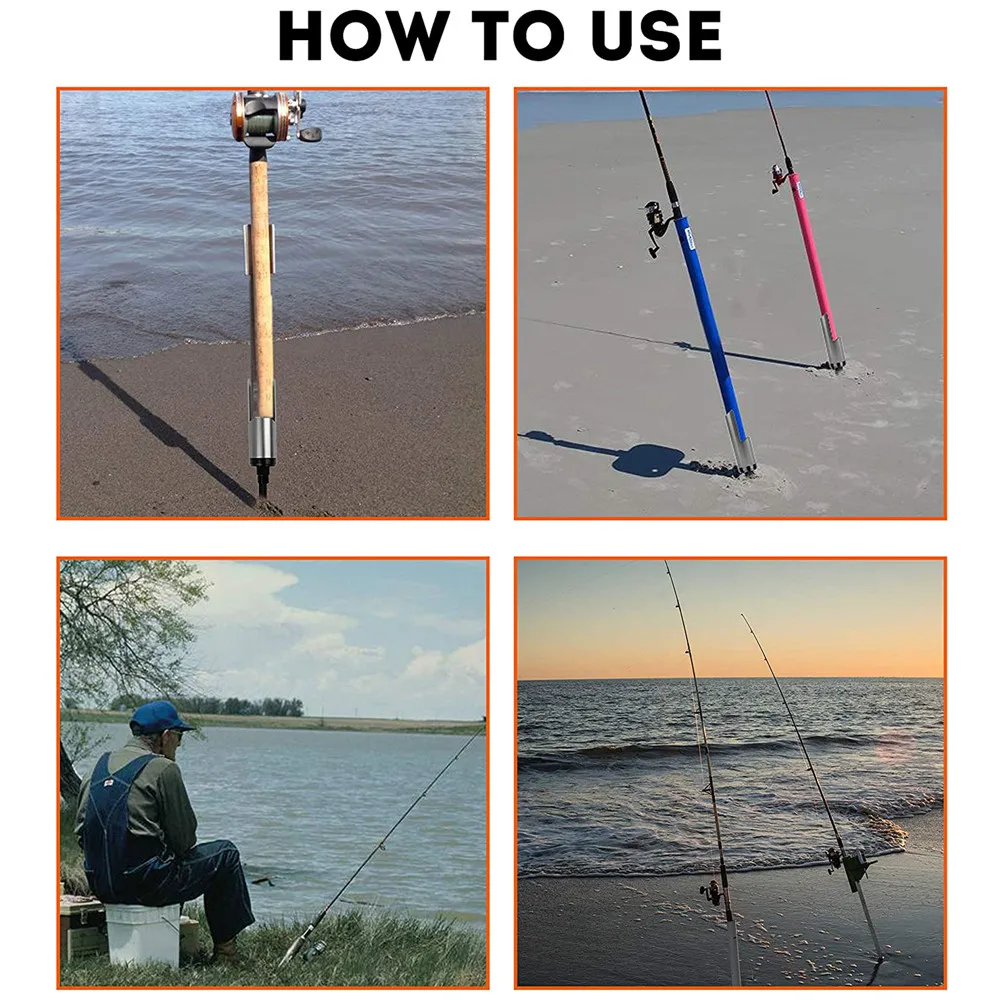 HOW TO USE