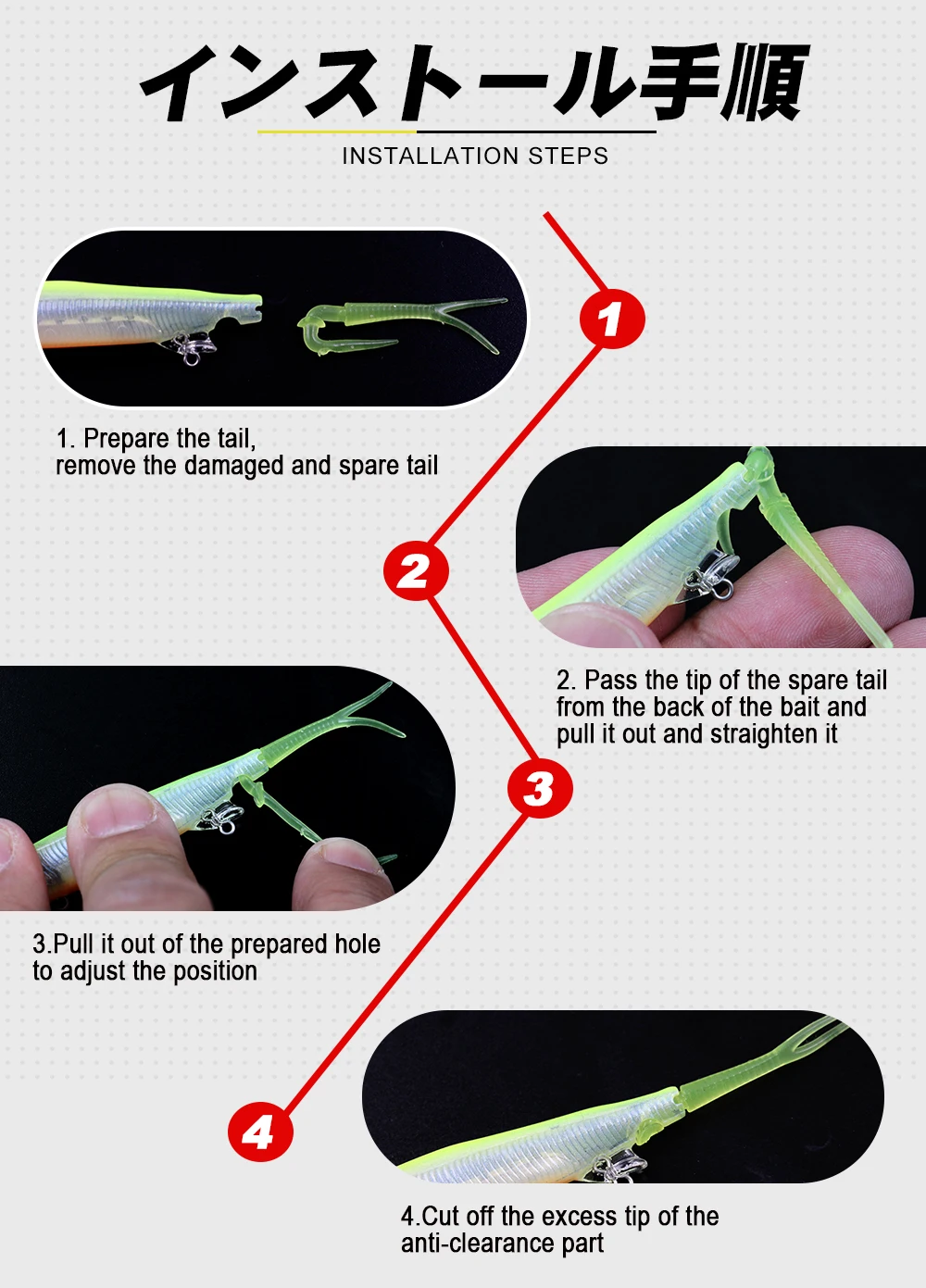 インストール手順
INSTALLATION STEPS

1

1. Prepare the tail,
remove the damaged and spare tail

2

2. Pass the tip of the spare tail from the back of the bait and pull it out and straighten it

3

3.Pull it out of the prepared hole to adjust the position

4

4.Cut off the excess tip of the anti-clearance part