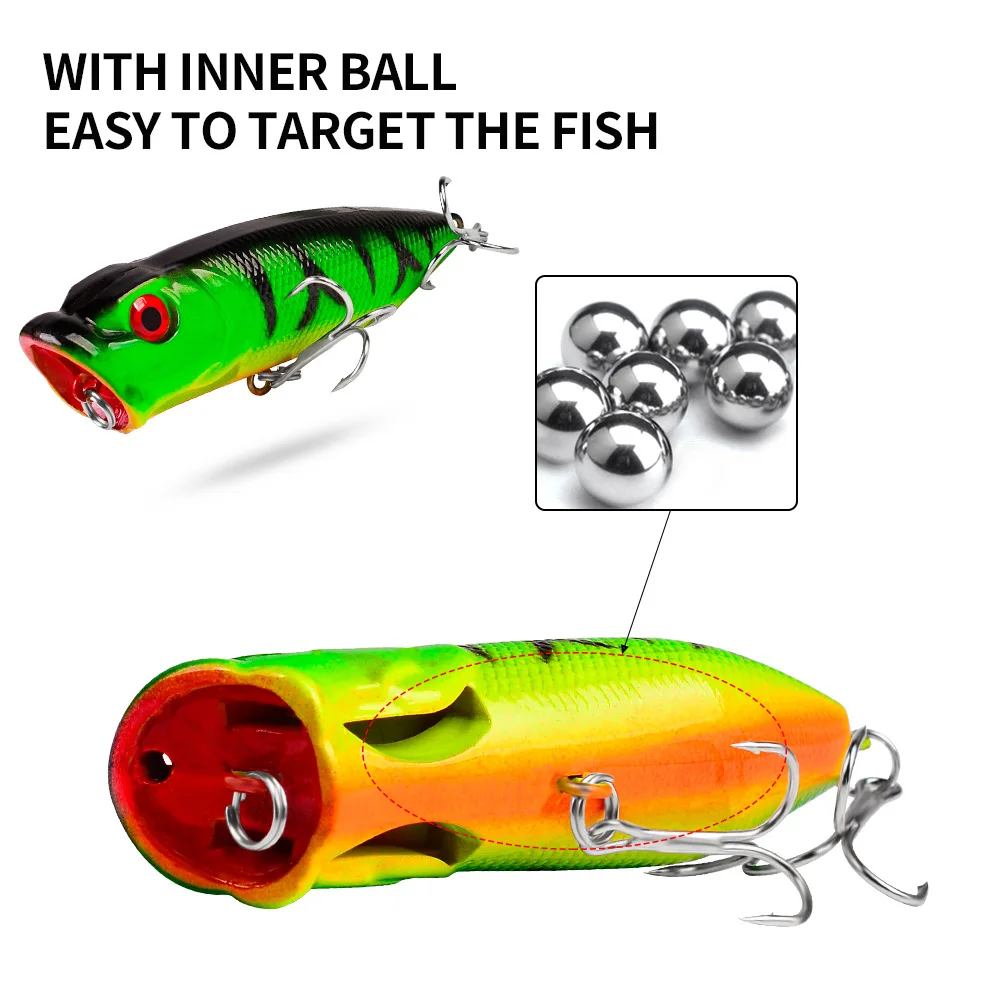 WITH INNER BALL
EASY TO TARGET THE FISH