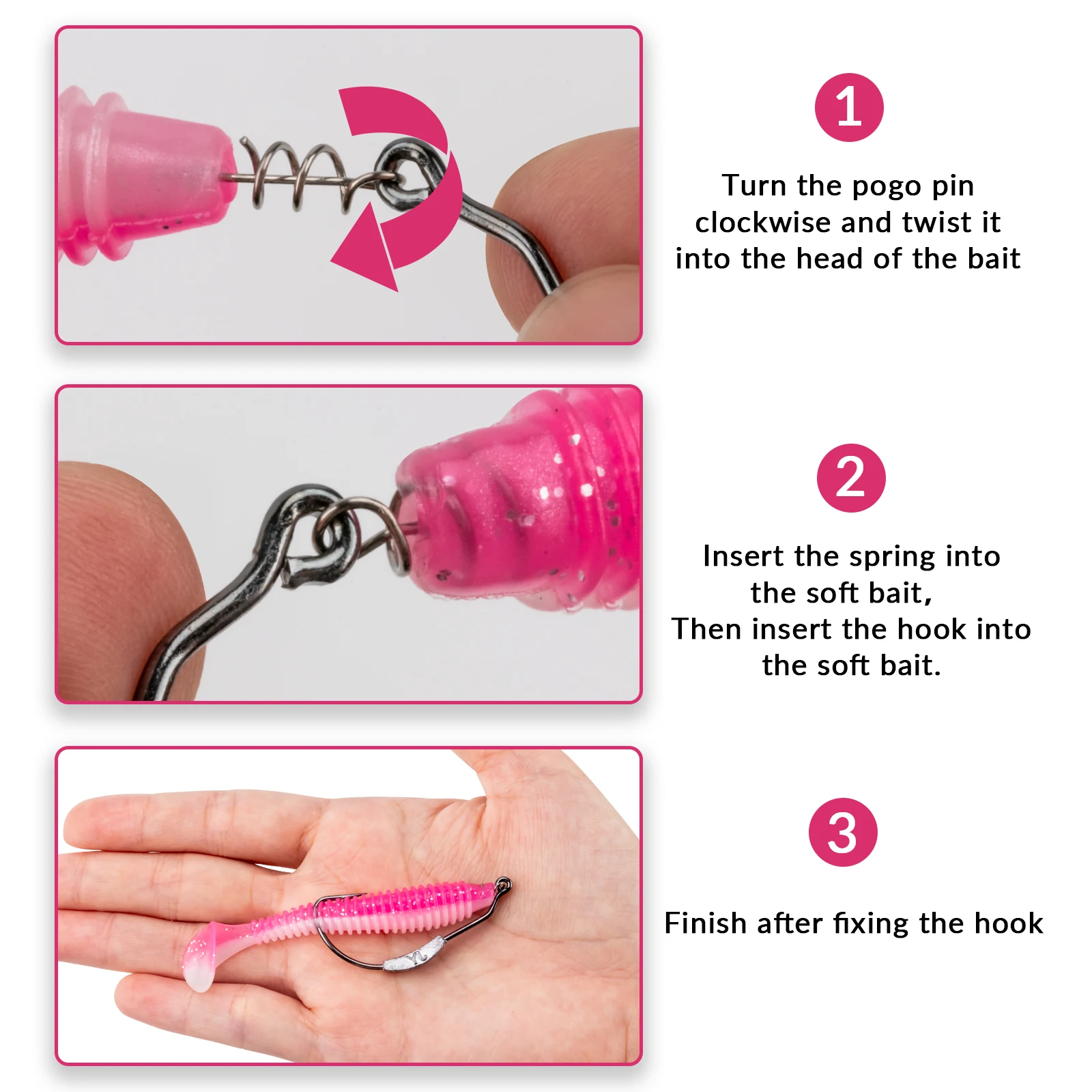 1

Turn the pogo pin clockwise and twist it into the head of the bait

2

Insert the spring into the soft bait,
Then insert the hook into the soft bait.

3

Finish after fixing the hook