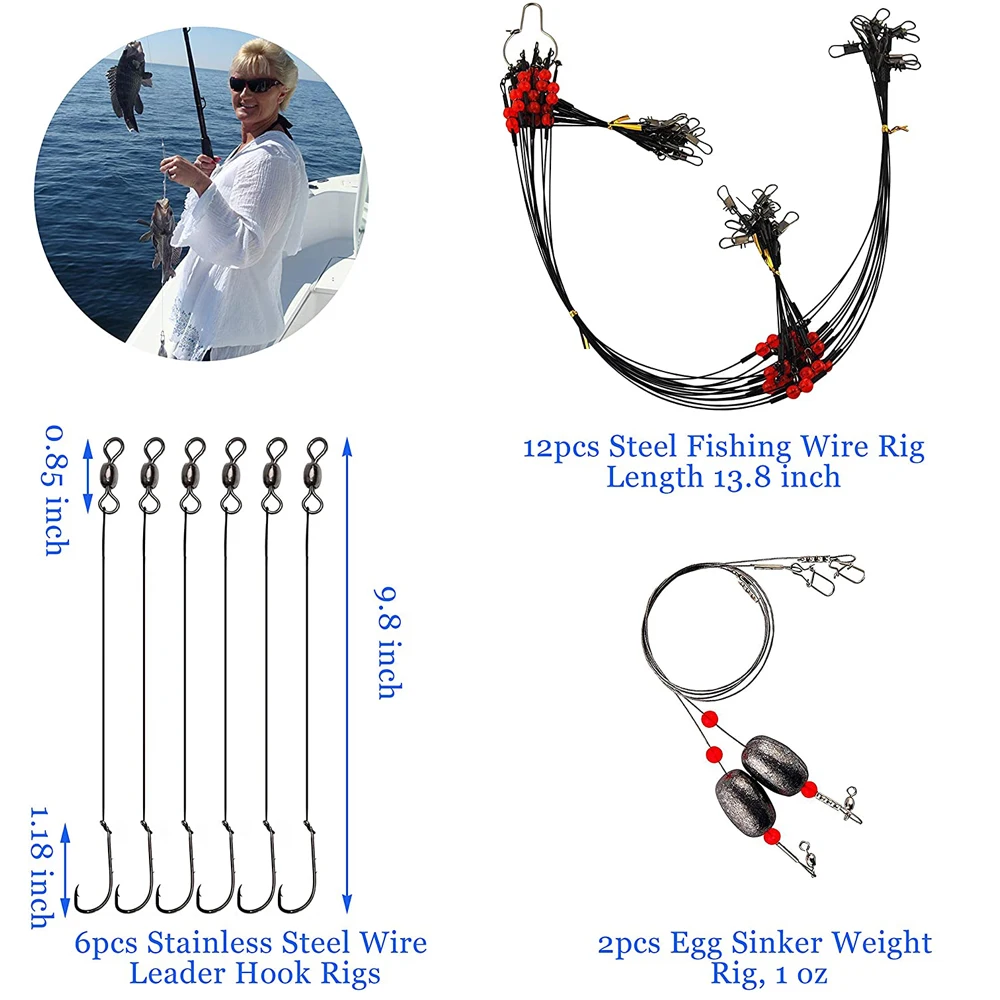 12pcs Steel Fishing Wire Rig
Length 13.8 inch

0.85 inch

9.8 inch

1.18 inch

6pcs Stainless Steel Wire Leader Hook Rigs

2pcs Egg Sinker Weight Rig, 1 oz