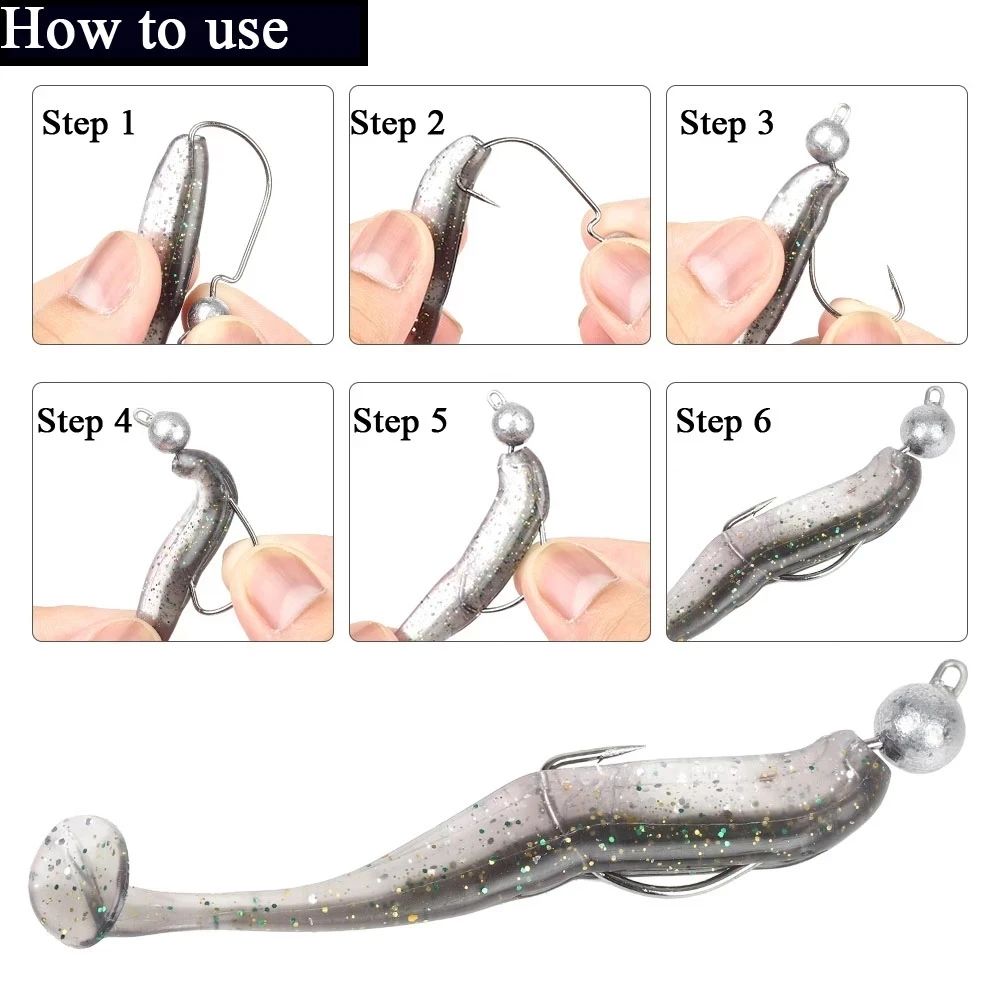 How to use

Step 1

Step 2

Step 3

Step 4

Step 5

Step 6