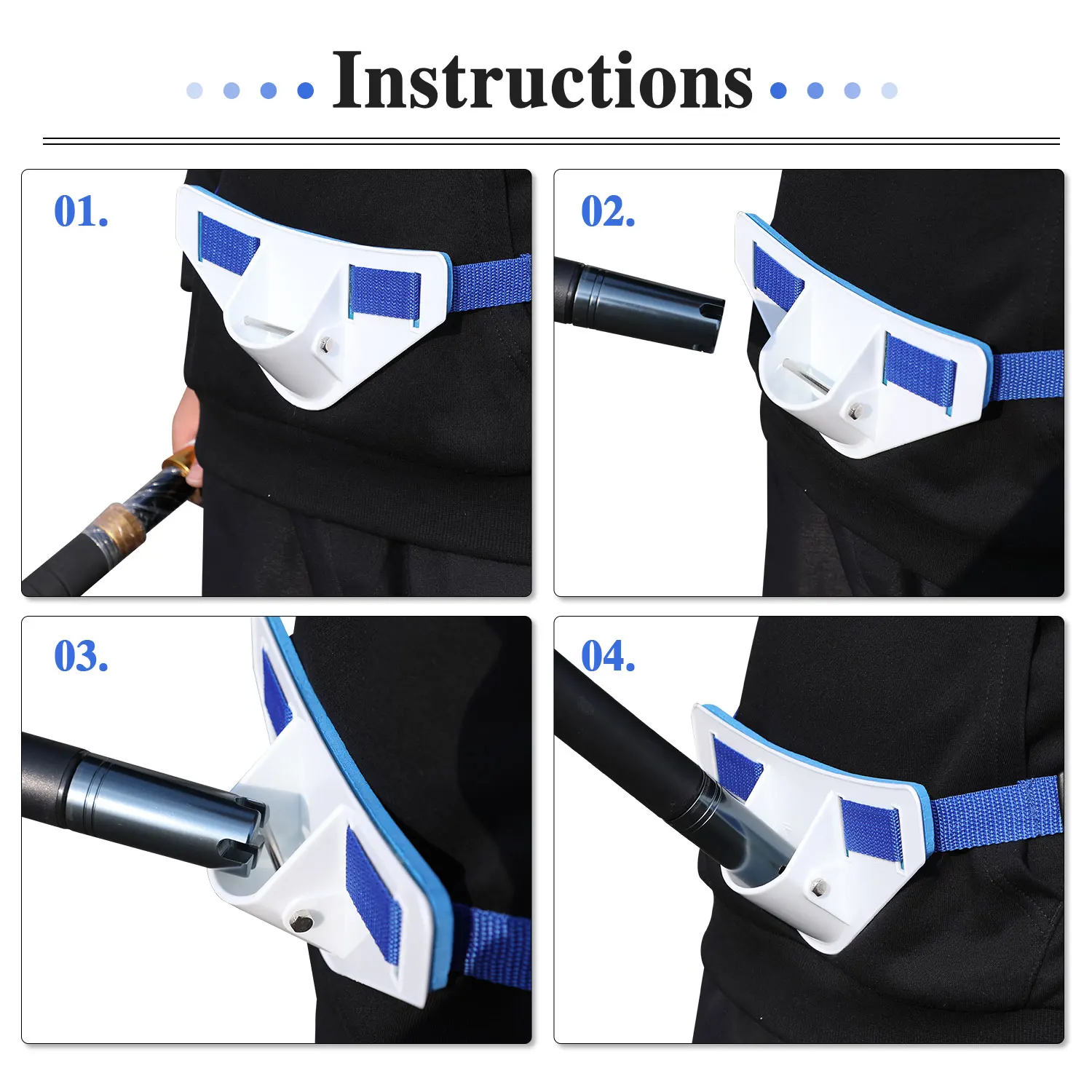 Instructions

01.

02.

03.

04.