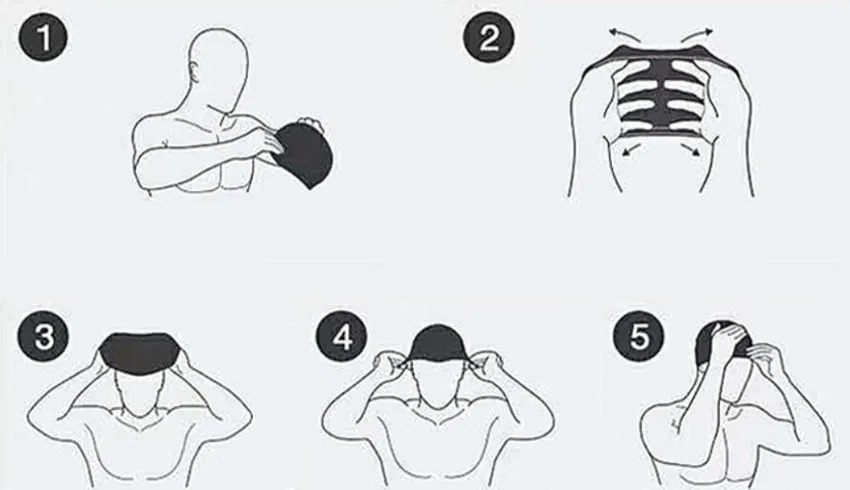 1

2

3

4

5