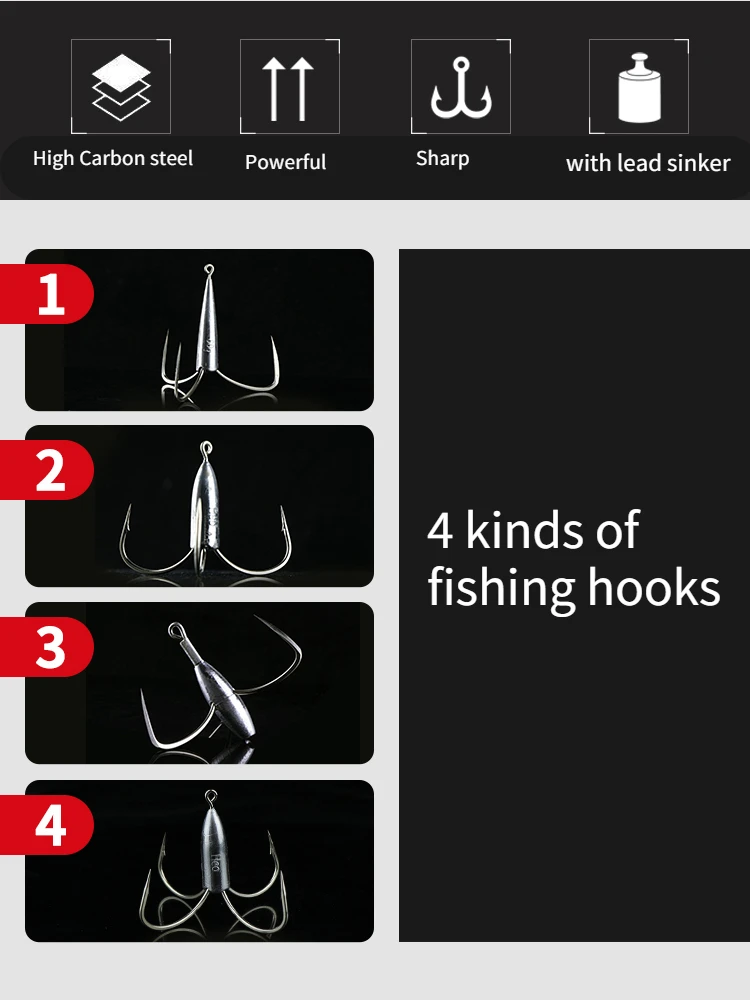 High Carbon steel
Powerful
Sharp
with lead sinker

1

2

3

4

4 kinds of fishing hooks