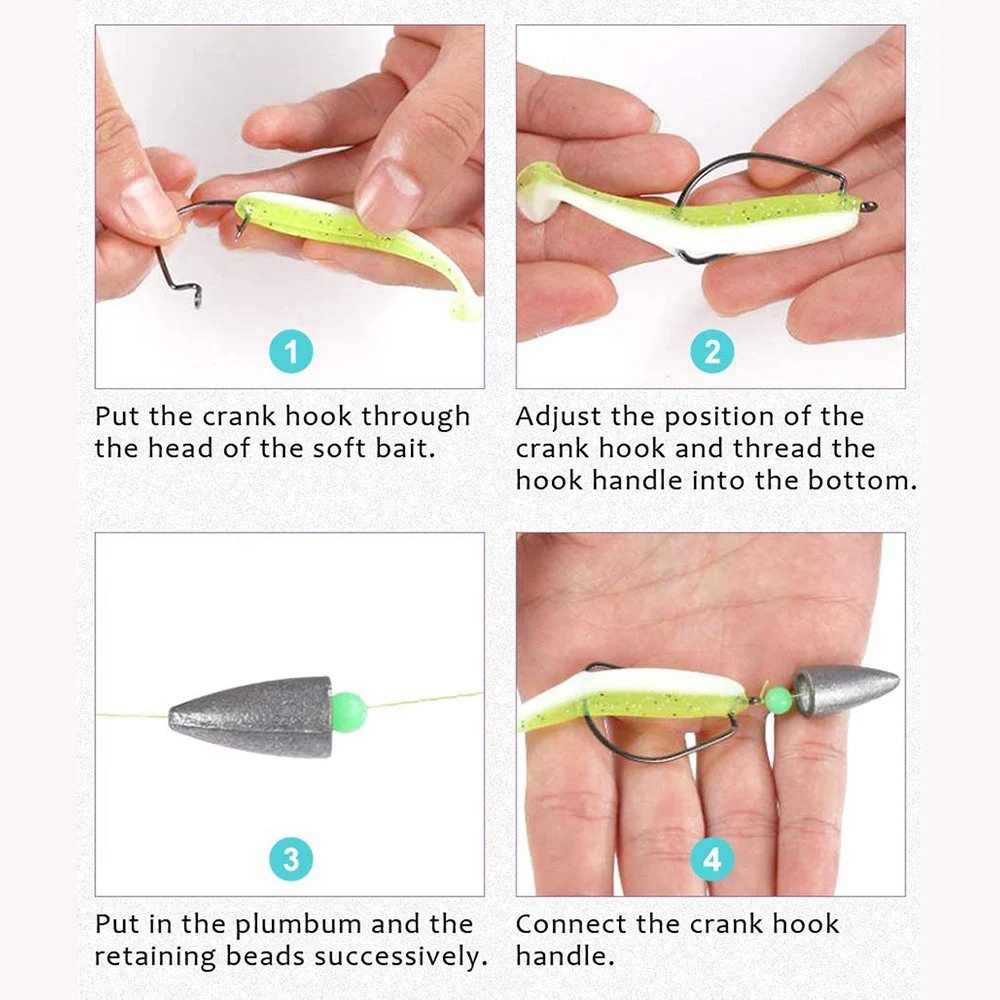 1

Put the crank hook through the head of the soft bait.

2

Adjust the position of the crank hook and thread the hook handle into the bottom.

3

Put in the plumbum and the retaining beads successively.

4

Connect the crank hook handle.