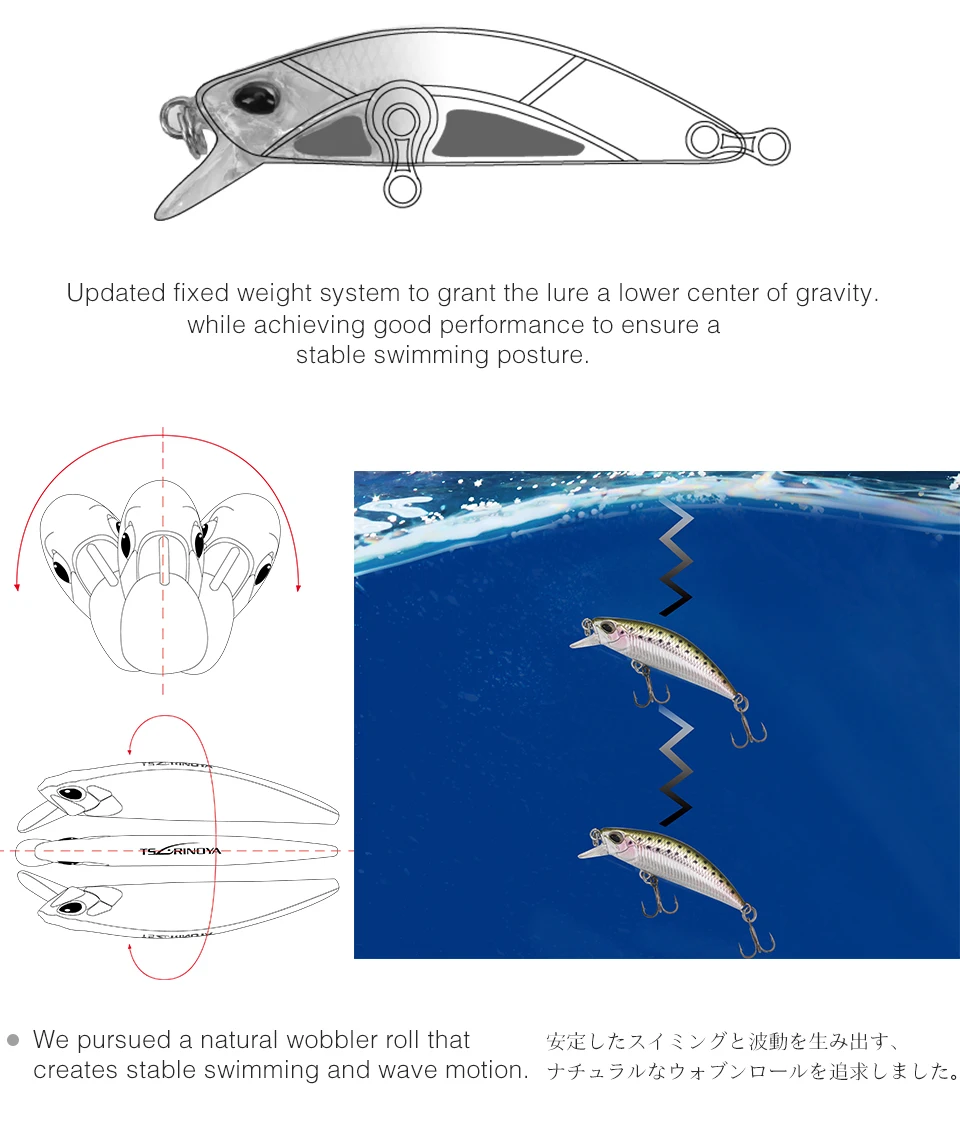 Updated fixed weight system to grant the lure a lower center of gravity. while achieving good performance to ensure a stable swimming posture.

TSURINOYA

TSURINOYA

TSURINOYA

● We pursued a natural wobbler roll that creates stable swimming and wave motion.

安定したスイミングと波動を生み出す、ナチュラルなウォブンロールを追求しました。