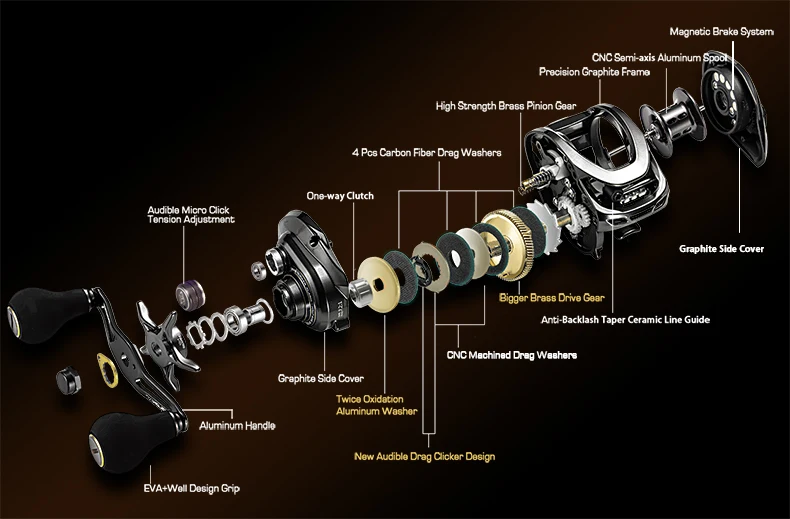 Magnetic Brake System

CNC Semi-axis Aluminum Spool

Precision Graphite Frame

High Strength Brass Pinion Gear

4 Pcs Carbon Fiber Drag Washers

One-way Clutch

Audible Micro Click Tension Adjustment

Graphite Side Cover

Bigger Brass Drive Gear

Anti-Backlash Taper Ceramic Line Guide

CNC Machined Drag Washers

Graphite Side Cover

Twice Oxidation Aluminum Washer

Aluminum Handle

New Audible Drag Clicker Design

EVA+Well Design Grip