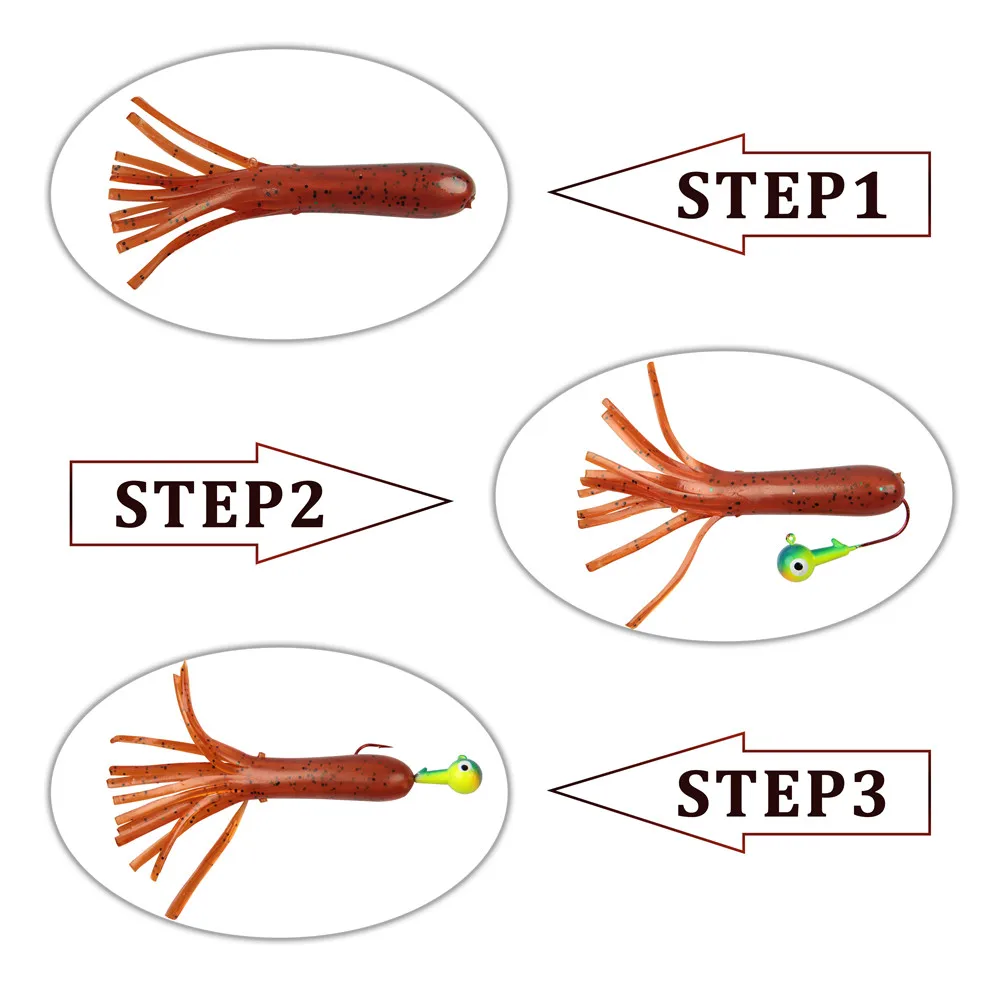 STEP1

STEP2

STEP3