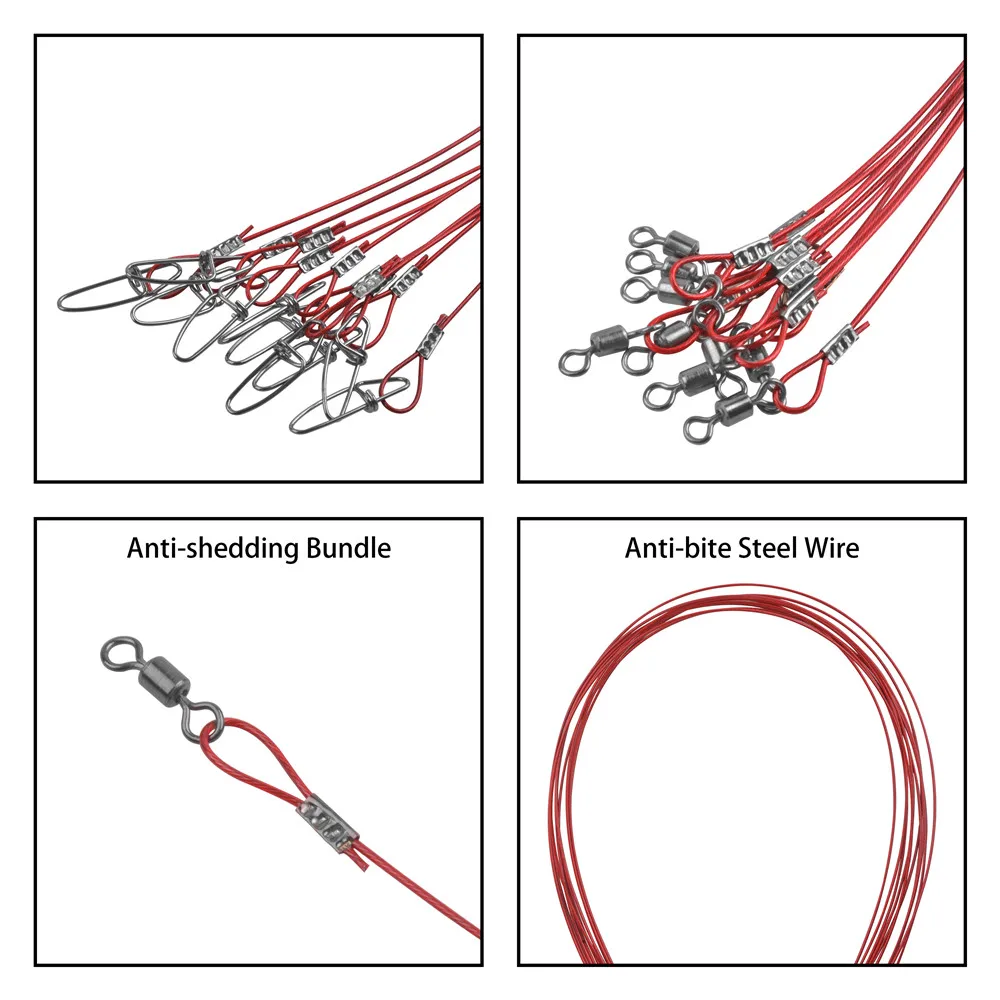 Anti-shedding Bundle

Anti-bite Steel Wire