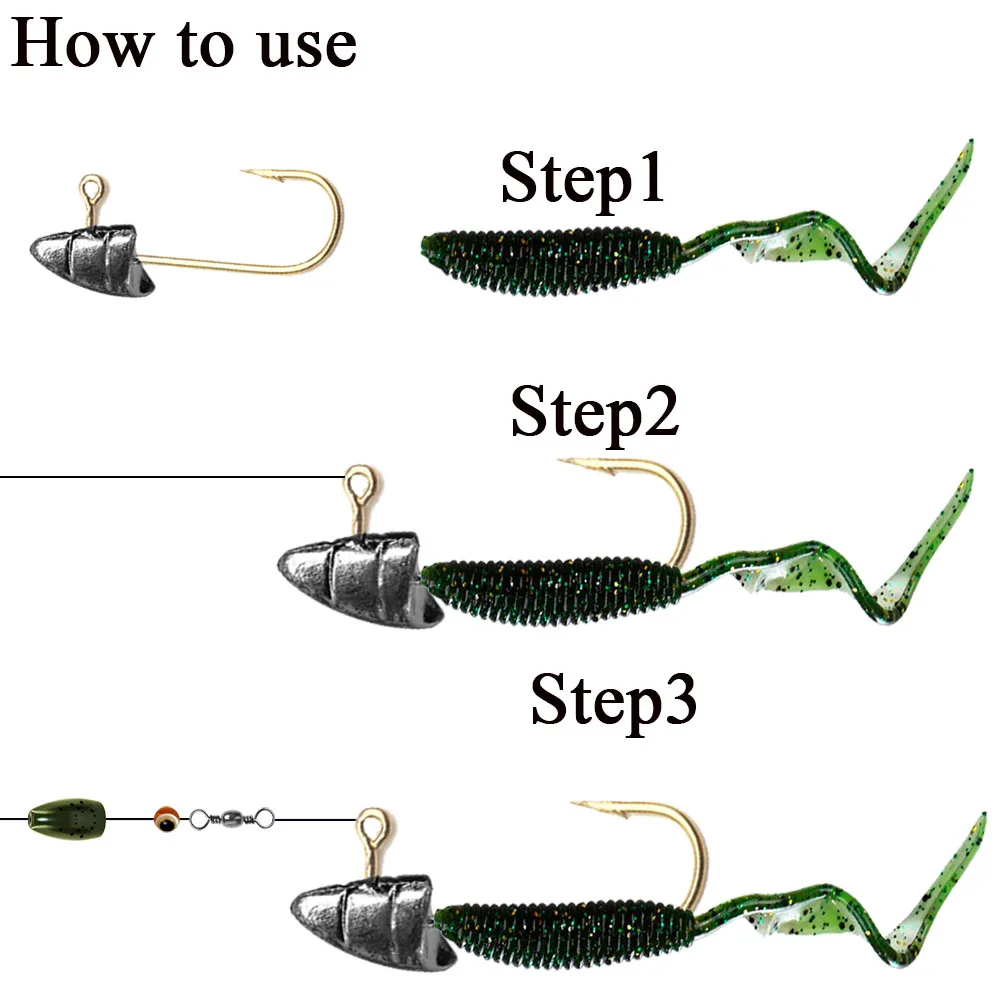 How to use

Step1

Step2

Step3