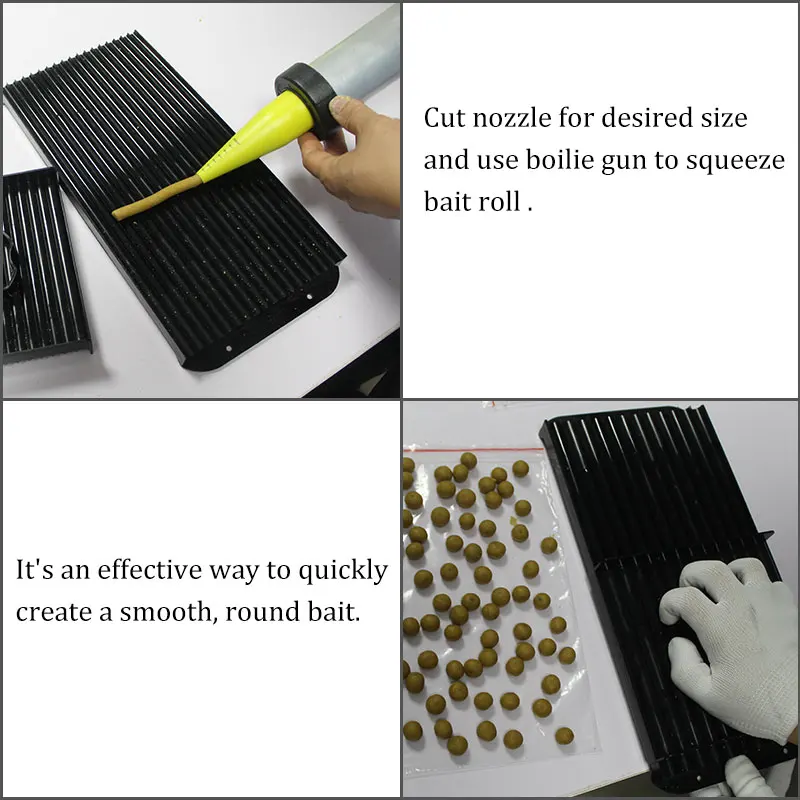 Cut nozzle for desired size and use boilie gun to squeeze bait roll .

It's an effective way to quickly create a smooth, round bait.