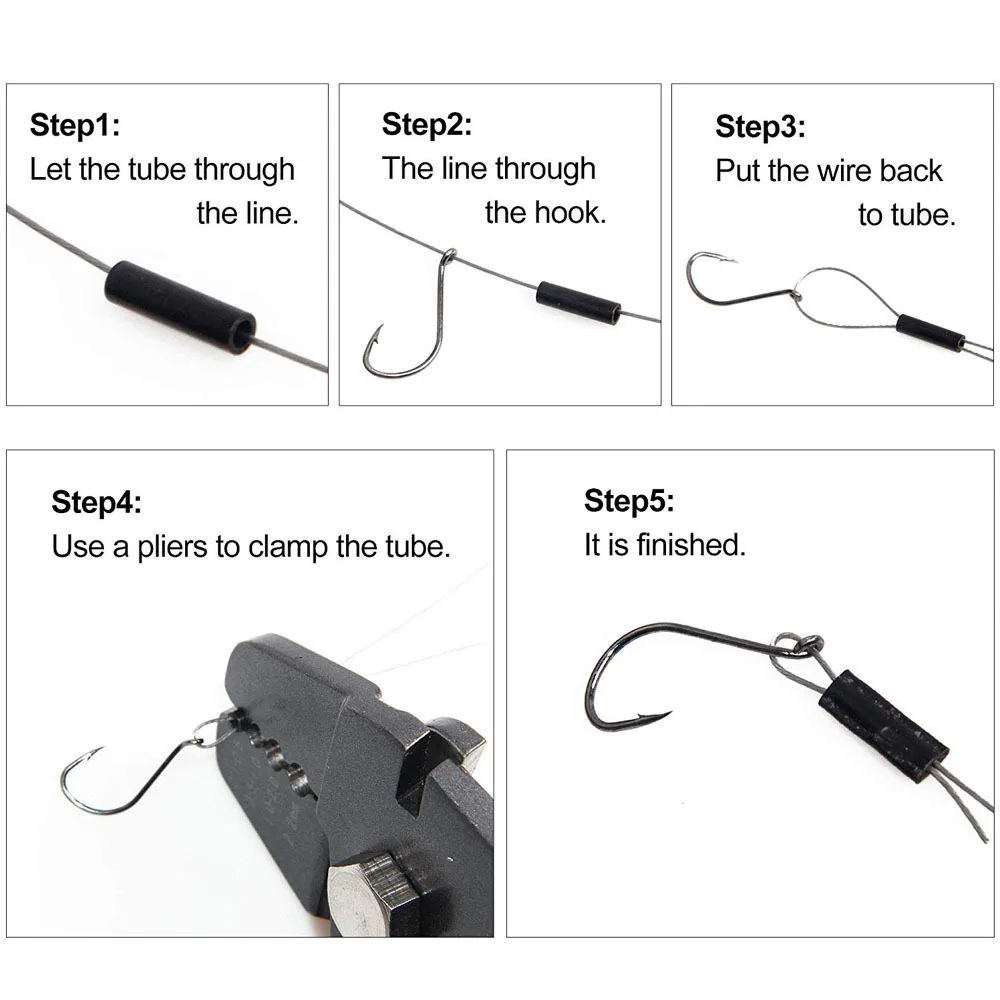 Step1:
Let the tube through the line.

Step2:
The line through the hook.

Step3:
Put the wire back to tube.

Step4:
Use a pliers to clamp the tube.

Step5:
It is finished.