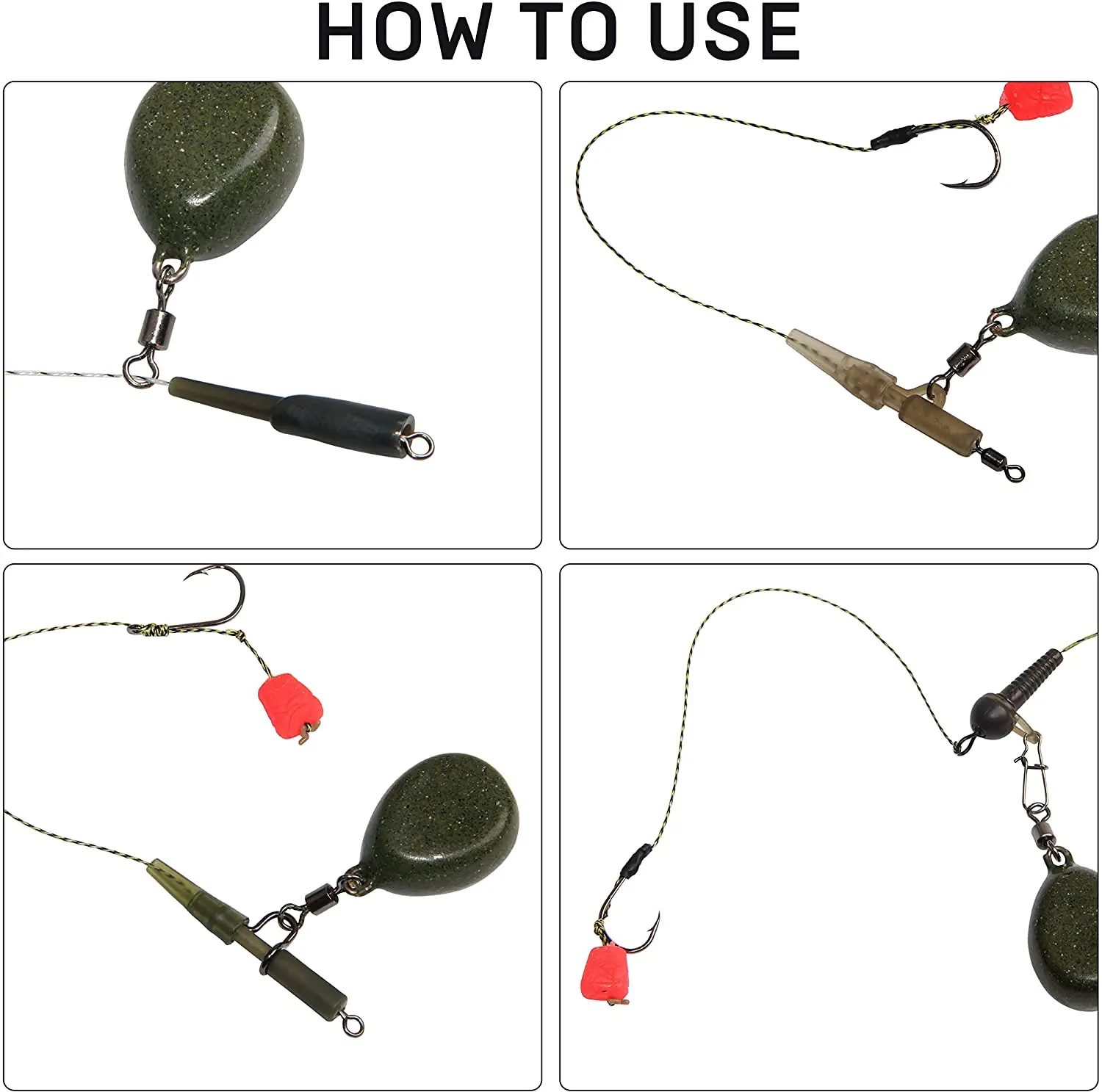 HOW TO USE