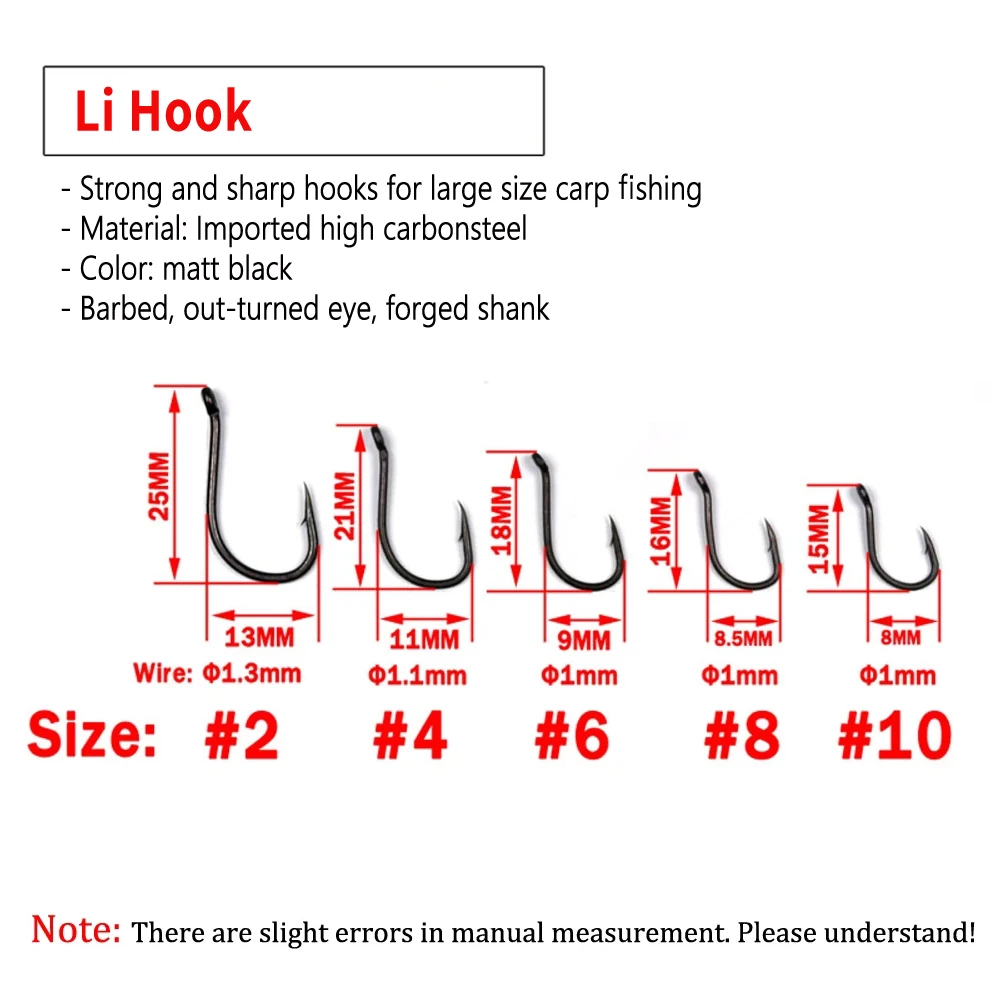 Li Hook

- Strong and sharp hooks for large size carp fishing
- Material: Imported high carbonsteel
- Color: matt black
- Barbed, out-turned eye, forged shank

25MM
13MM
Wire: Φ1.3mm

21MM
11MM
Φ1.1mm

18MM
9MM
Φ1mm

16MM
8.5MM
Φ1mm

15MM
8MM
Φ1mm

Size: #2 #4 #6 #8 #10

Note: There are slight errors in manual measurement. Please understand!