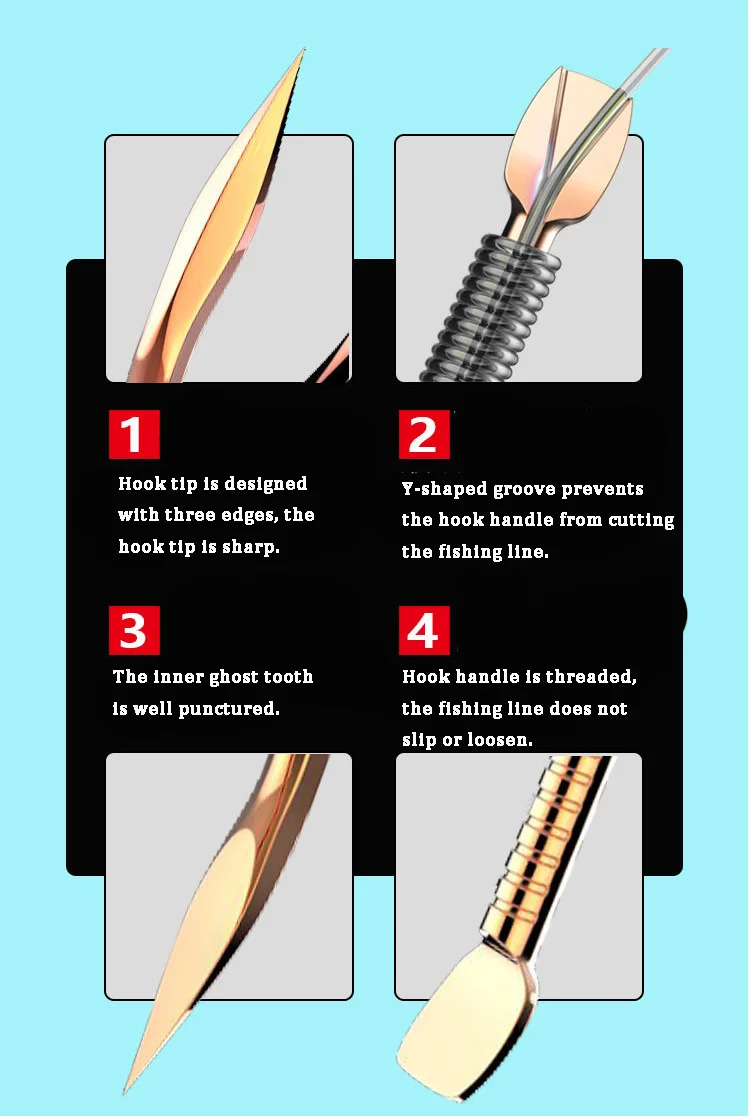 1

Hook tip is designed with three edges, the hook tip is sharp.

2

Y-shaped groove prevents the hook handle from cutting the fishing line.

3

The inner ghost tooth is well punctured.

4

Hook handle is threaded, the fishing line does not slip or loosen.