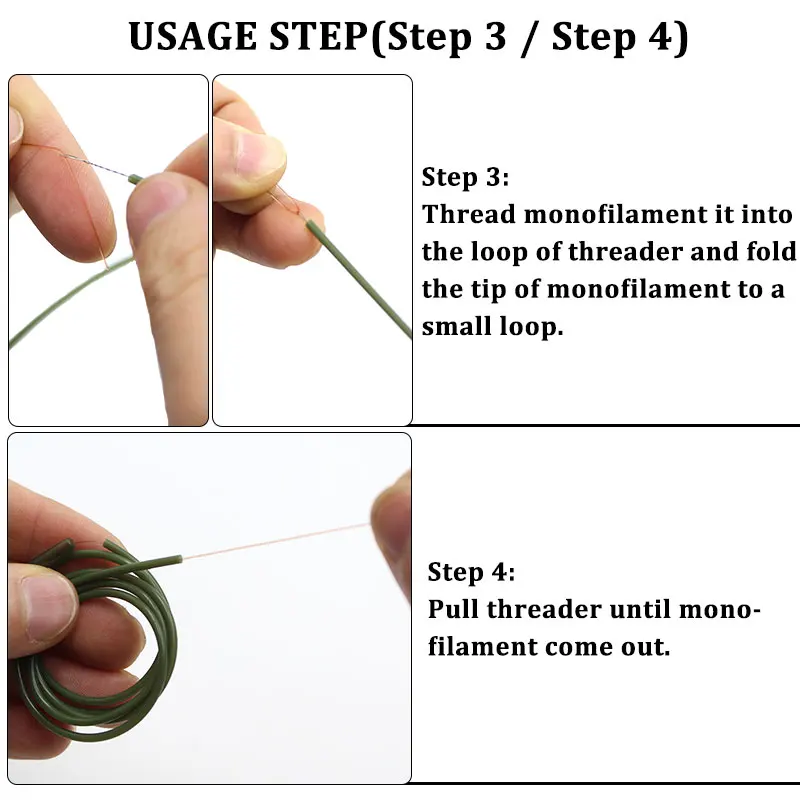 USAGE STEP(Step 3 / Step 4)

Step 3:
Thread monofilament it into the loop of threader and fold the tip of monofilament to a small loop.

Step 4:
Pull threader until monofilament come out.