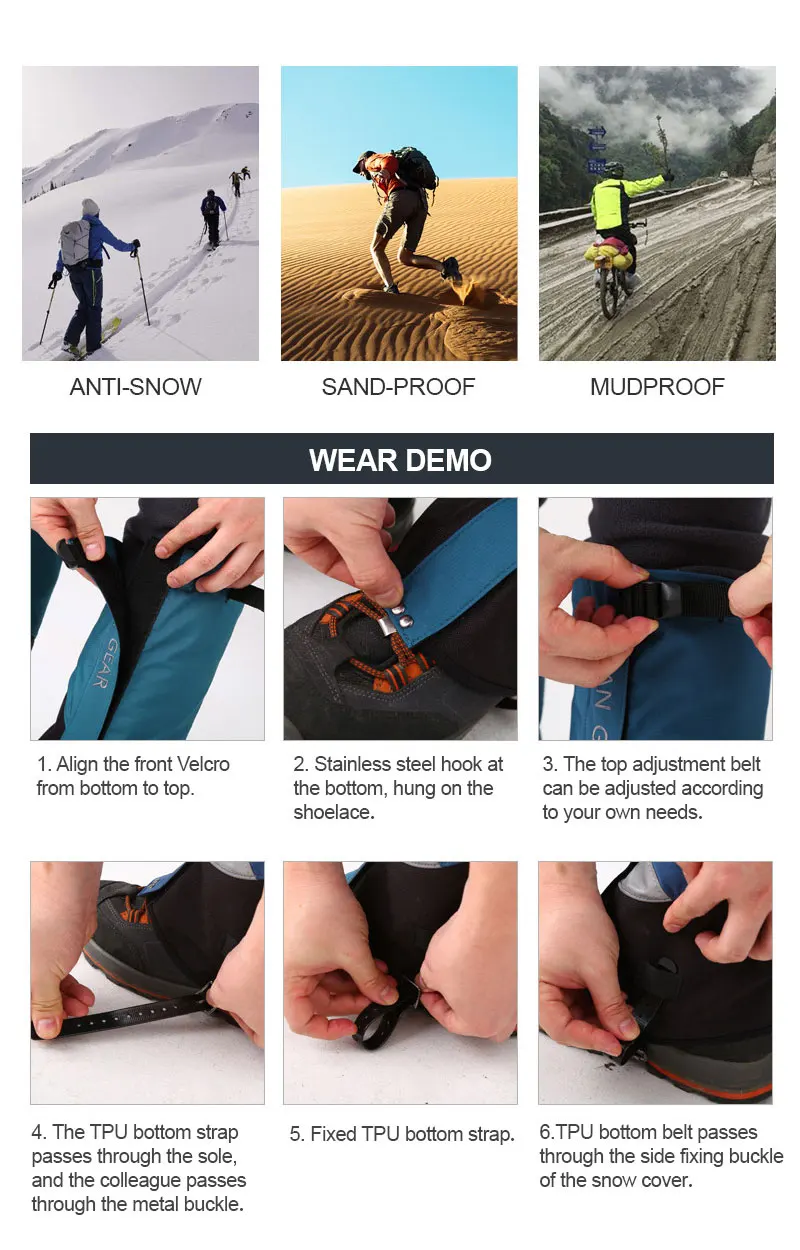 ANTI-SNOW

SAND-PROOF

MUDPROOF

WEAR DEMO

GEAR

1. Align the front Velcro from bottom to top.

2. Stainless steel hook at the bottom, hung on the shoelace.

3. The top adjustment belt can be adjusted according to your own needs.

4. The TPU bottom strap passes through the sole, and the colleague passes through the metal buckle.

5. Fixed TPU bottom strap.

6.TPU bottom belt passes through the side fixing buckle of the snow cover.