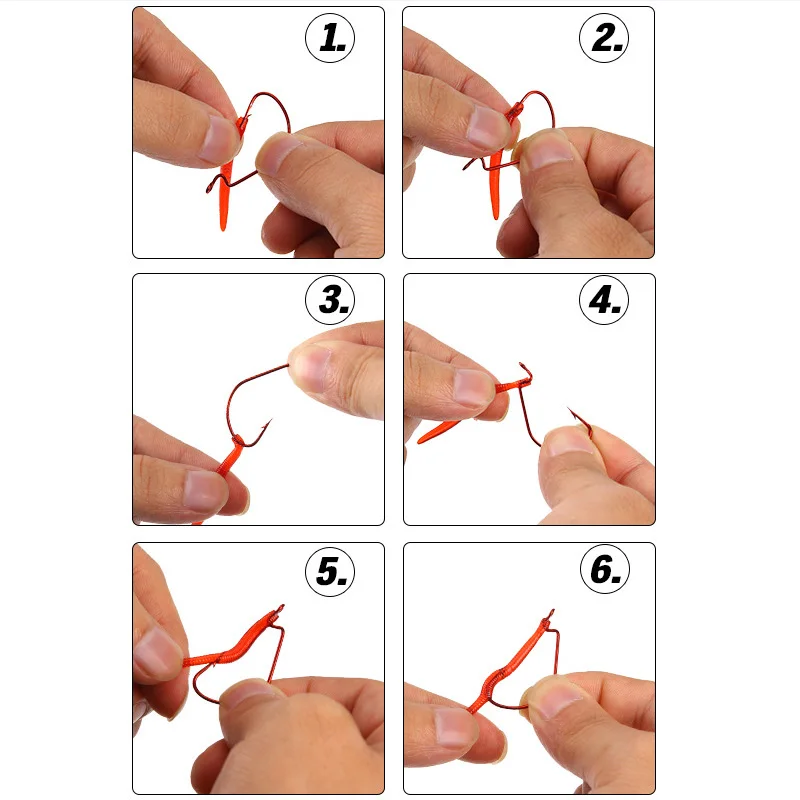 1.

2.

3.

4.

5.

6.