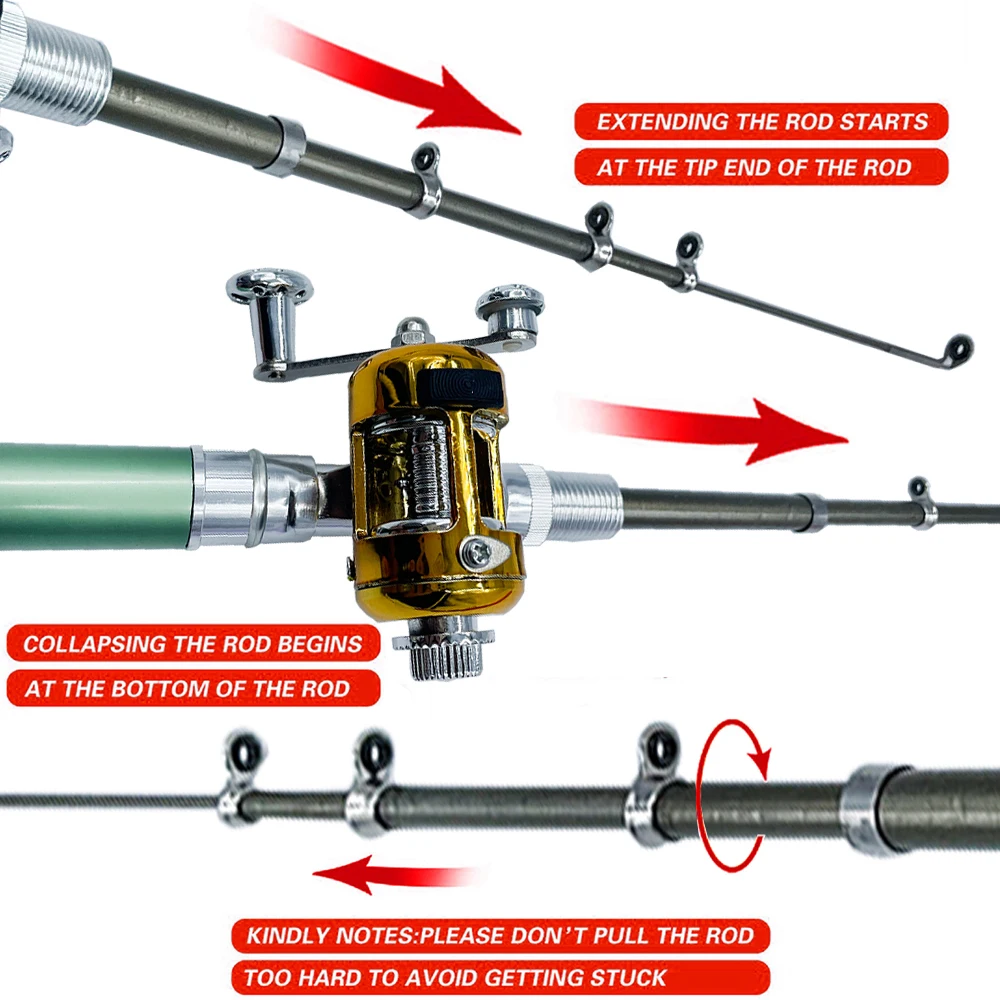 EXTENDING THE ROD STARTS
AT THE TIP END OF THE ROD

COLLAPSING THE ROD BEGINS
AT THE BOTTOM OF THE ROD

KINDLY NOTES:PLEASE DON'T PULL THE ROD
TOO HARD TO AVOID GETTING STUCK