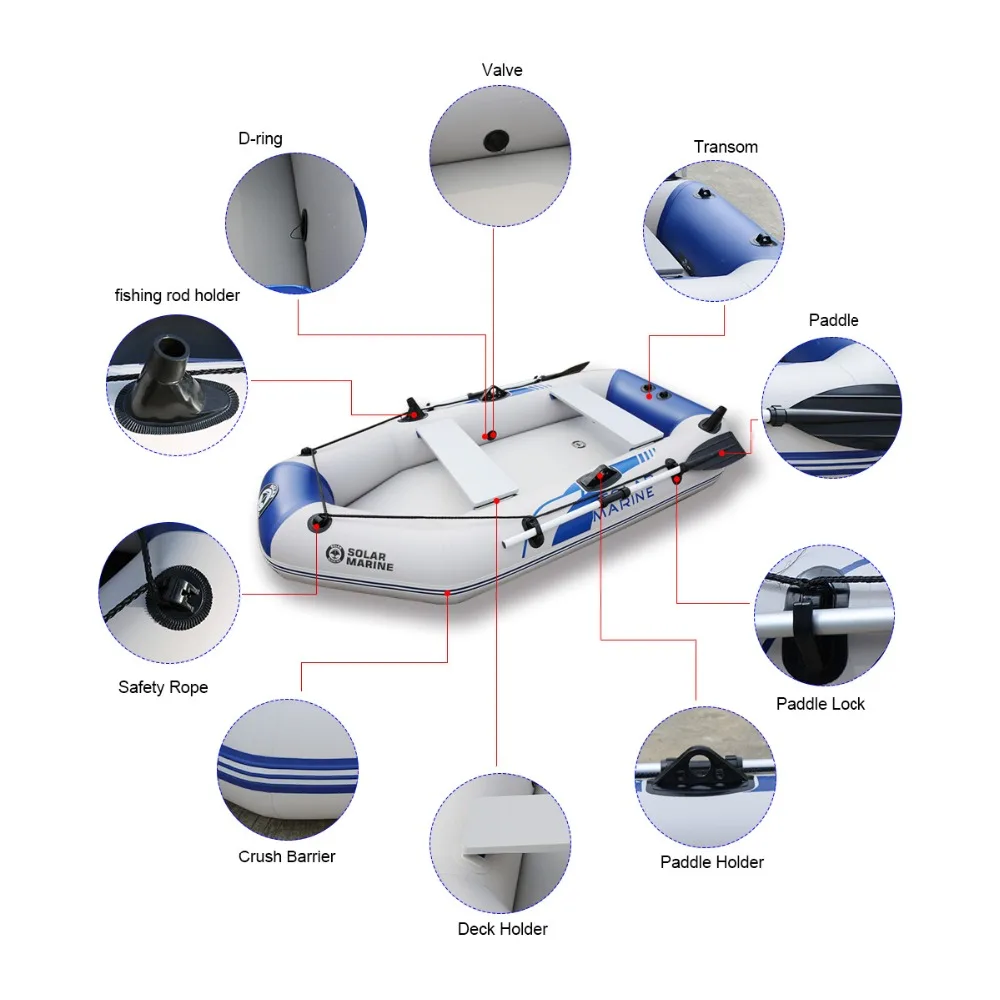 Valve

D-ring

Transom

fishing rod holder

Paddle

SOLAR MARINE

MARINE

Safety Rope

Paddle Lock

Crush Barrier

Paddle Holder

Deck Holder