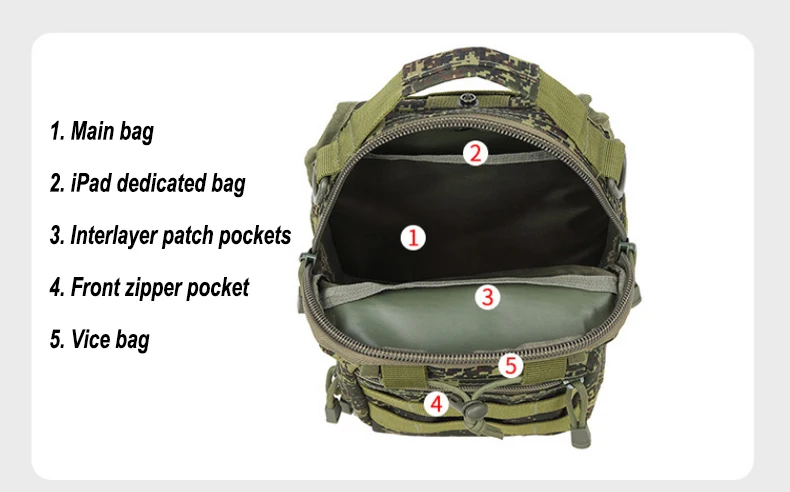 1. Main bag

2. iPad dedicated bag

3. Interlayer patch pockets

4. Front zipper pocket

5. Vice bag

2

1

3

5

4