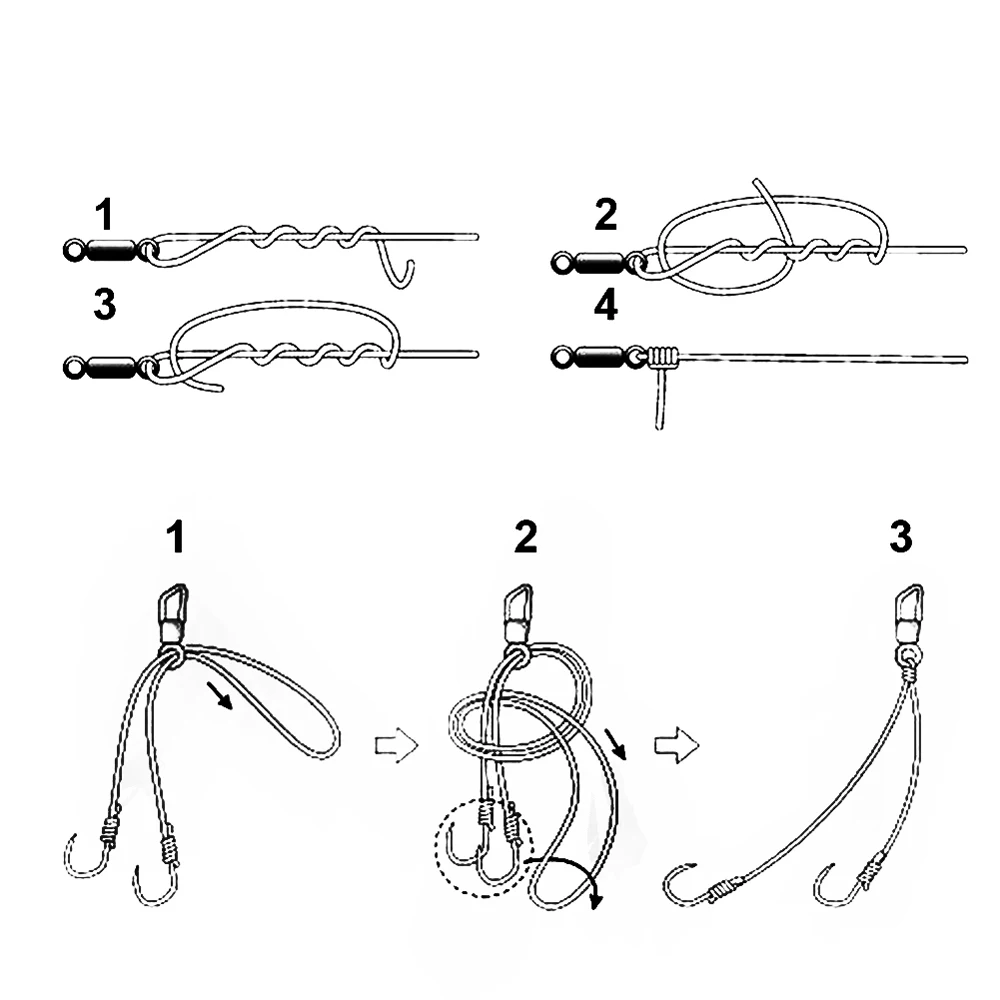 1
2
3
4
1
2
3