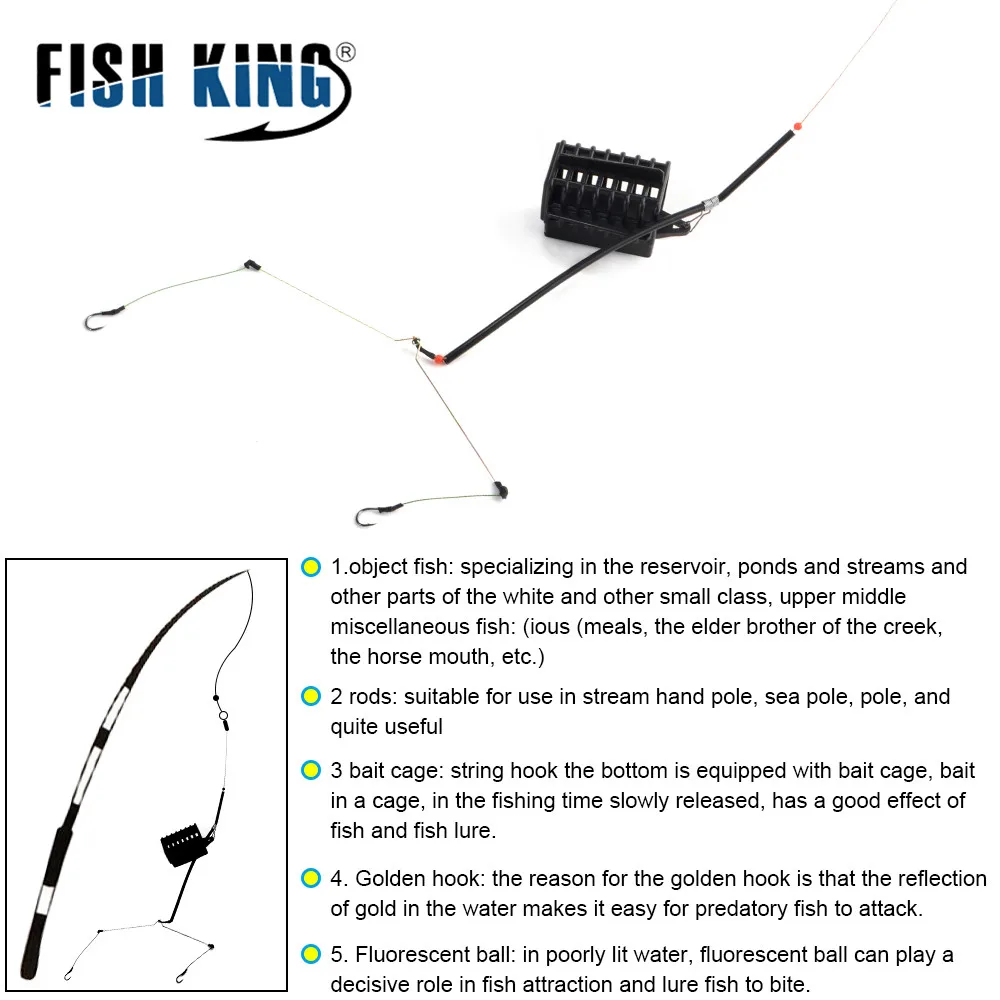 FISH KING®

1.object fish: specializing in the reservoir, ponds and streams and other parts of the white and other small class, upper middle miscellaneous fish: (ious (meals, the elder brother of the creek, the horse mouth, etc.)

2 rods: suitable for use in stream hand pole, sea pole, pole, and quite useful

3 bait cage: string hook the bottom is equipped with bait cage, bait in a cage, in the fishing time slowly released, has a good effect of fish and fish lure.

4. Golden hook: the reason for the golden hook is that the reflection of gold in the water makes it easy for predatory fish to attack.

5. Fluorescent ball: in poorly lit water, fluorescent ball can play a decisive role in fish attraction and lure fish to bite.