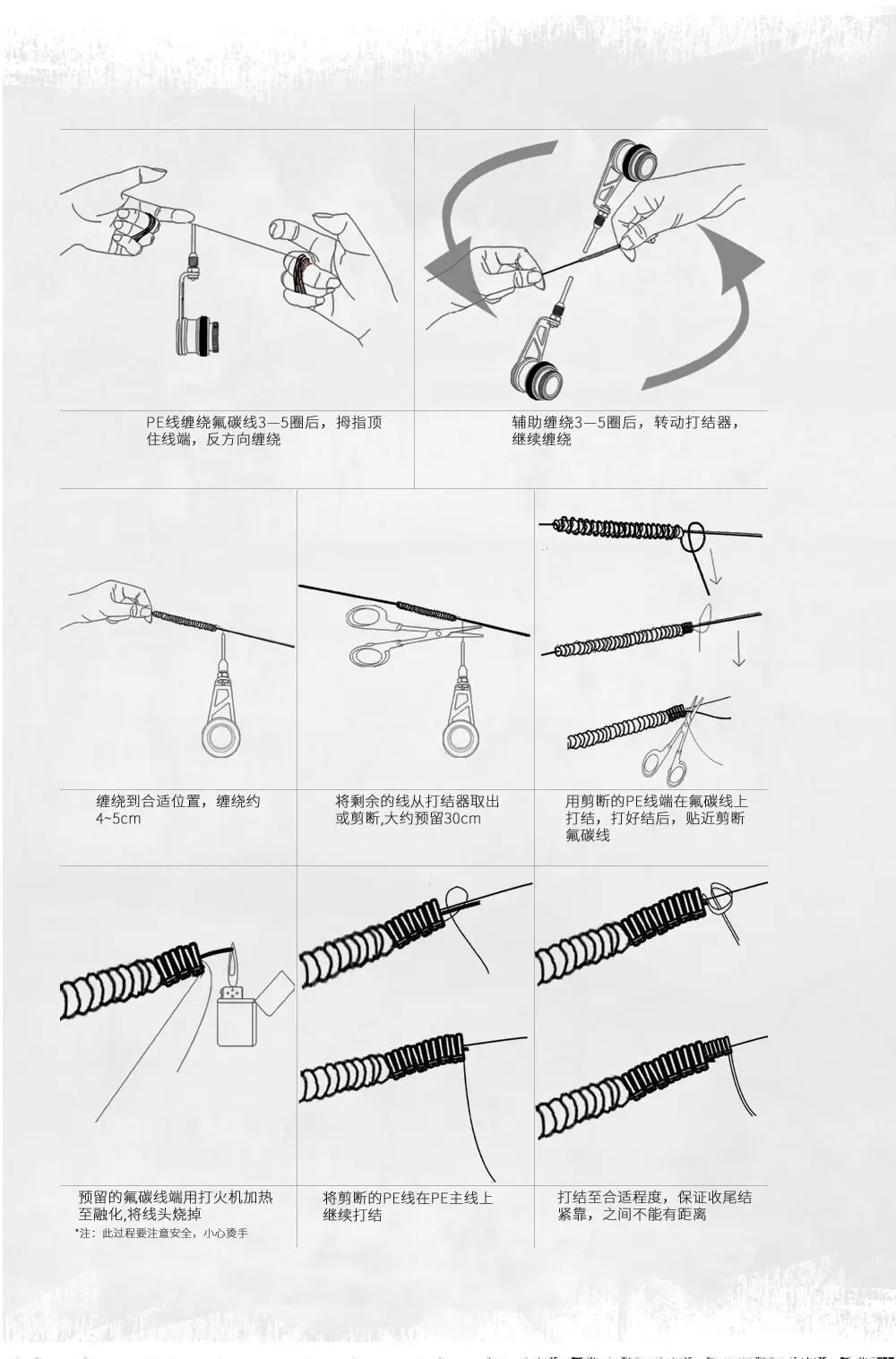 PE线缠绕氟碳线3—5圈后，拇指顶住线端，反方向缠绕

辅助缠绕3—5圈后，转动打结器，继续缠绕

缠绕到合适位置，缠绕约4~5cm

将剩余的线从打结器取出或剪断,大约预留30cm

用剪断的PE线端在氟碳线上打结，打好结后，贴近剪断氟碳线

预留的氟碳线端用打火机加热至融化,将线头烧掉
*注：此过程要注意安全，小心烫手

将剪断的PE线在PE主线上继续打结

打结至合适程度，保证收尾结紧靠，之间不能有距离