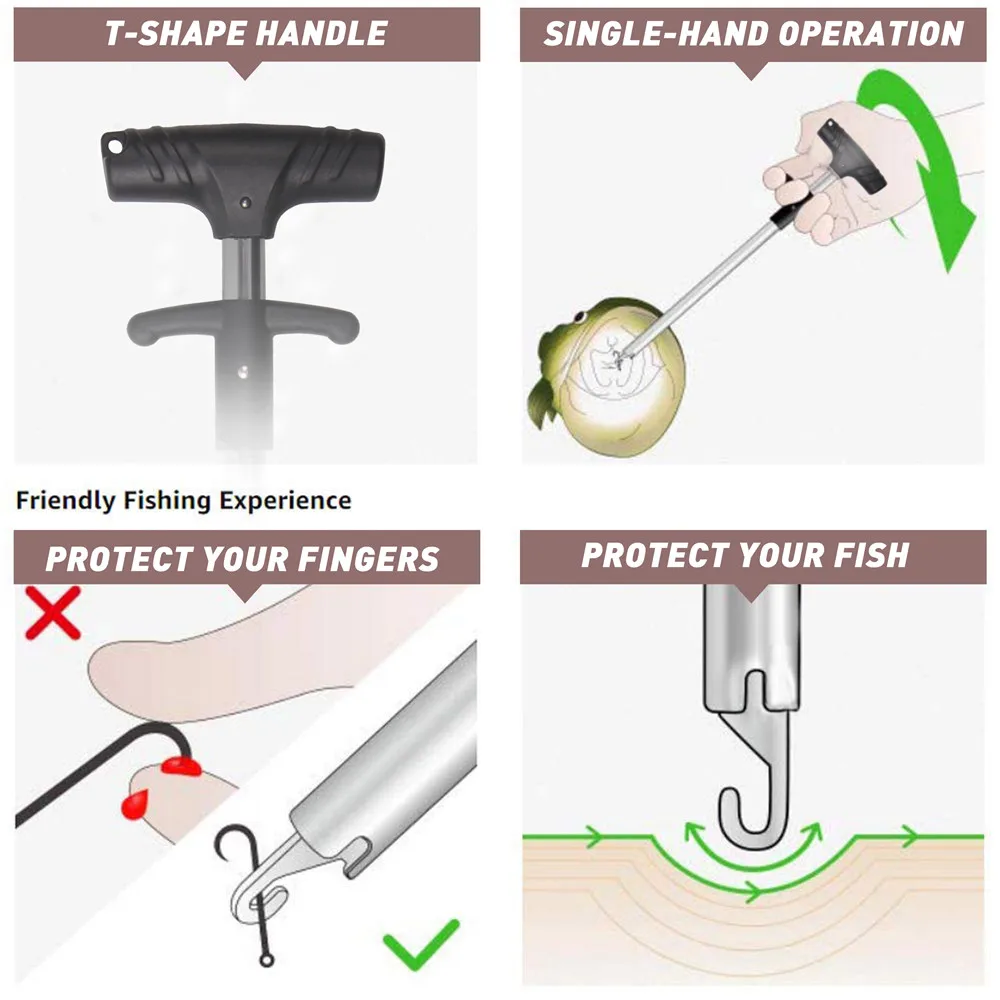 T-SHAPE HANDLE

SINGLE-HAND OPERATION

Friendly Fishing Experience

PROTECT YOUR FINGERS

PROTECT YOUR FISH