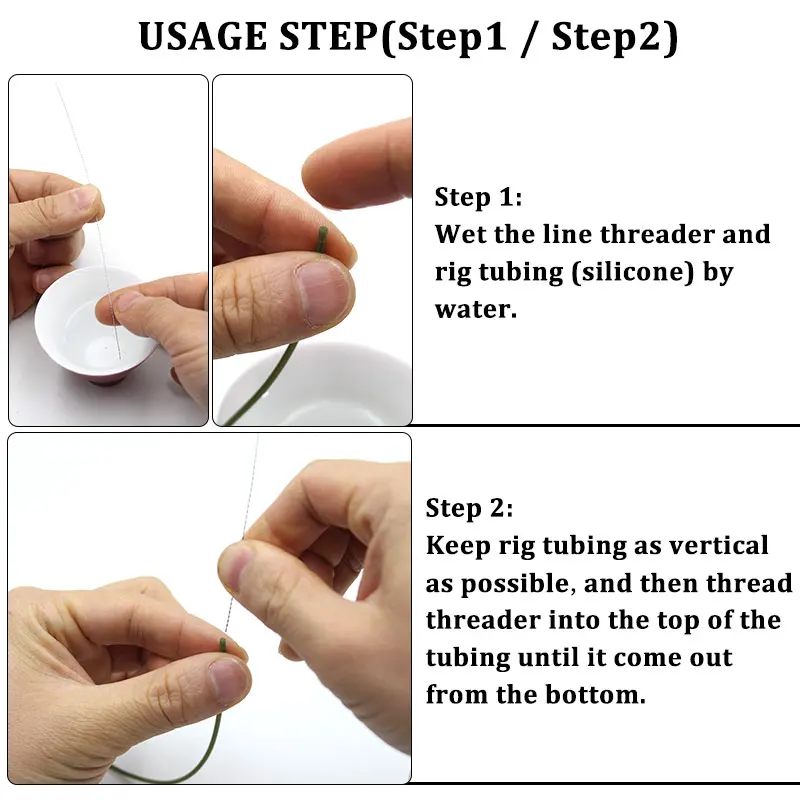 USAGE STEP(Step1 / Step2)

Step 1:
Wet the line threader and rig tubing (silicone) by water.

Step 2:
Keep rig tubing as vertical as possible, and then thread threader into the top of the tubing until it come out from the bottom.