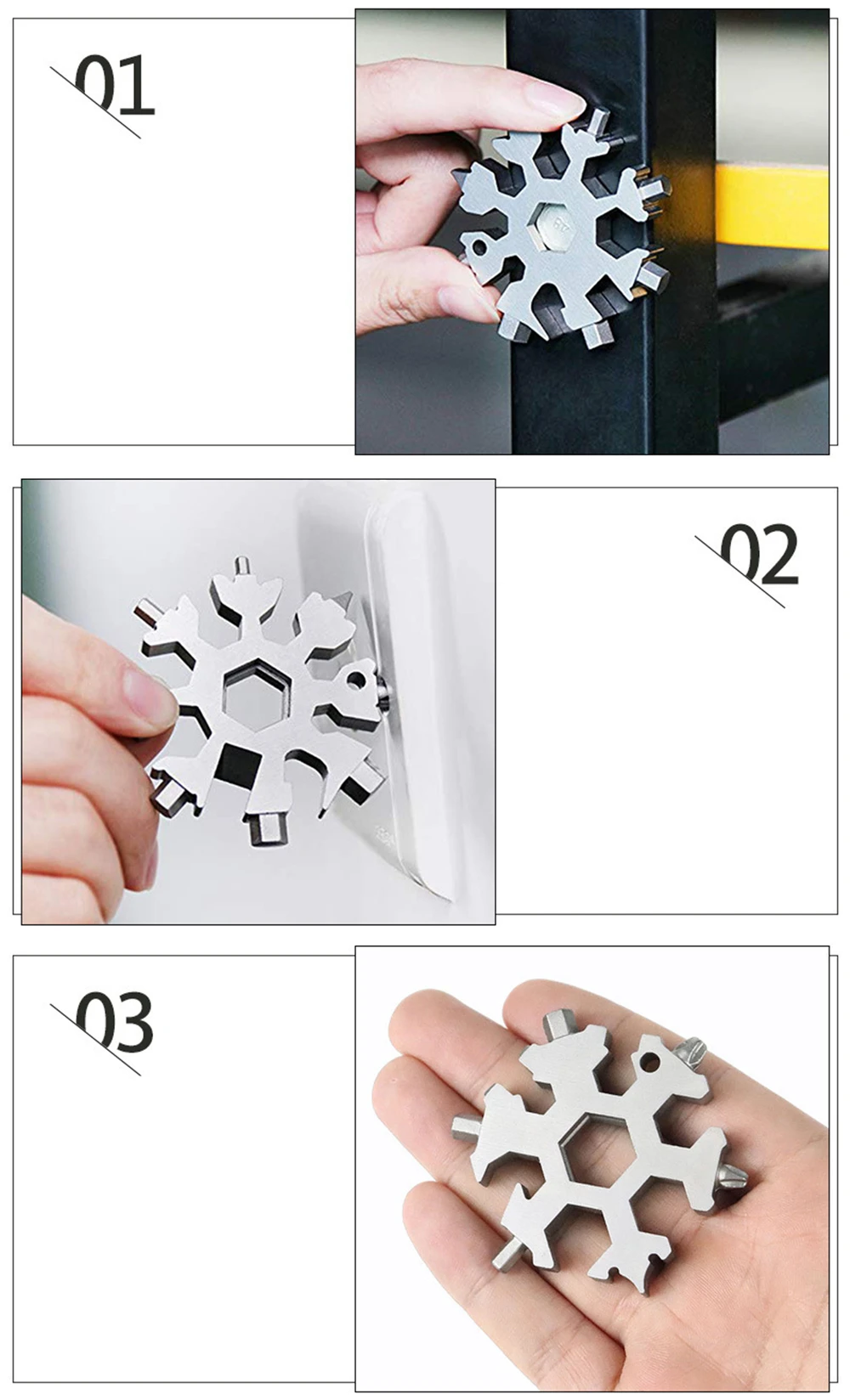 01

02

03