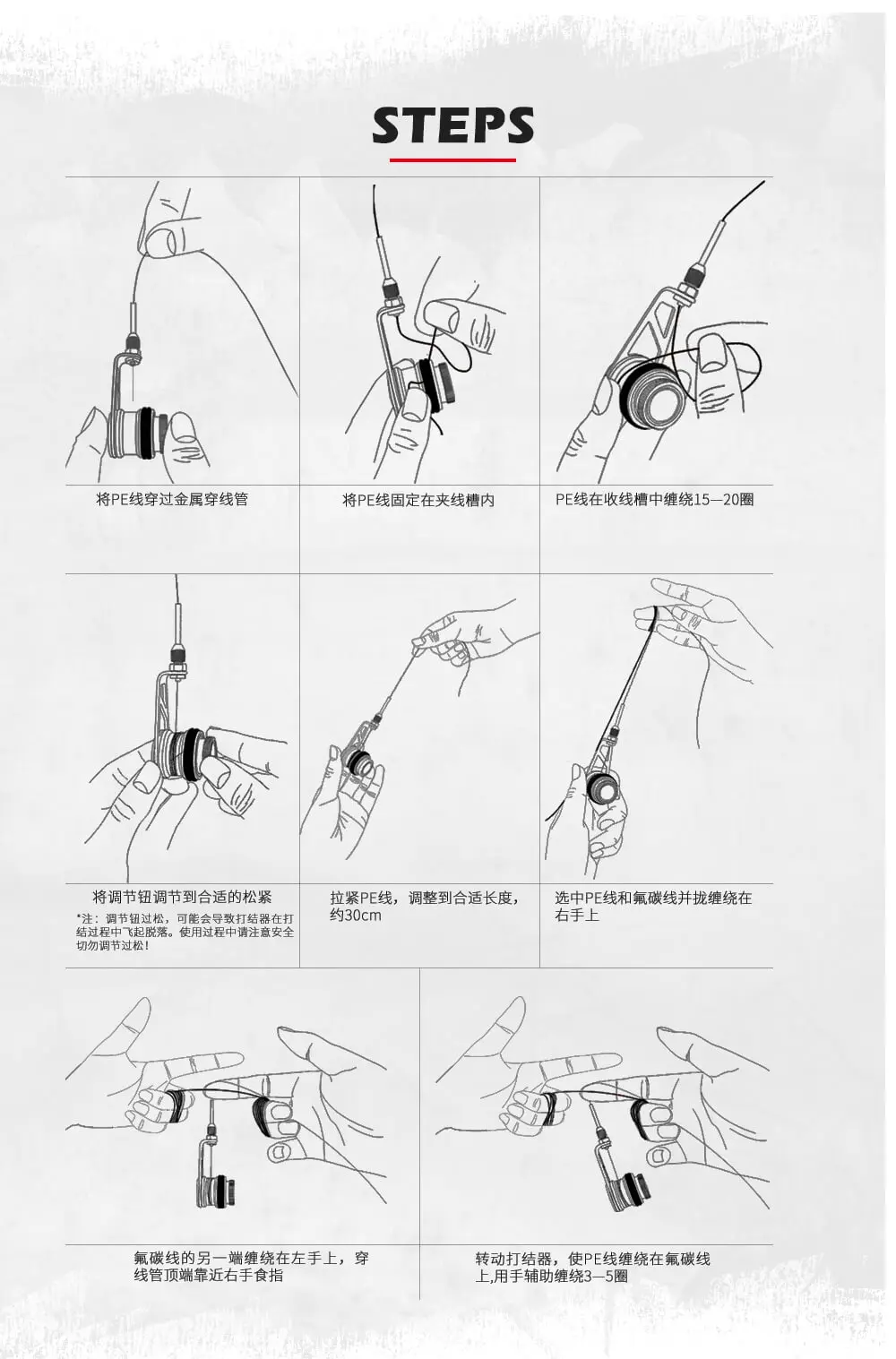 STEPS

将PE线穿过金属穿线管

将PE线固定在夹线槽内

PE线在收线槽中缠绕15—20圈

将调节钮调节到合适的松紧

*注：调节钮过松，可能会导致打结器在打结过程中飞起脱落。使用过程中请注意安全切勿调节过松！

拉紧PE线，调整到合适长度，约30cm

选中PE线和氟碳线并拢缠绕在右手上

氟碳线的另一端缠绕在左手上，穿线管顶端靠近右手食指

转动打结器，使PE线缠绕在氟碳线上,用手辅助缠绕3—5圈