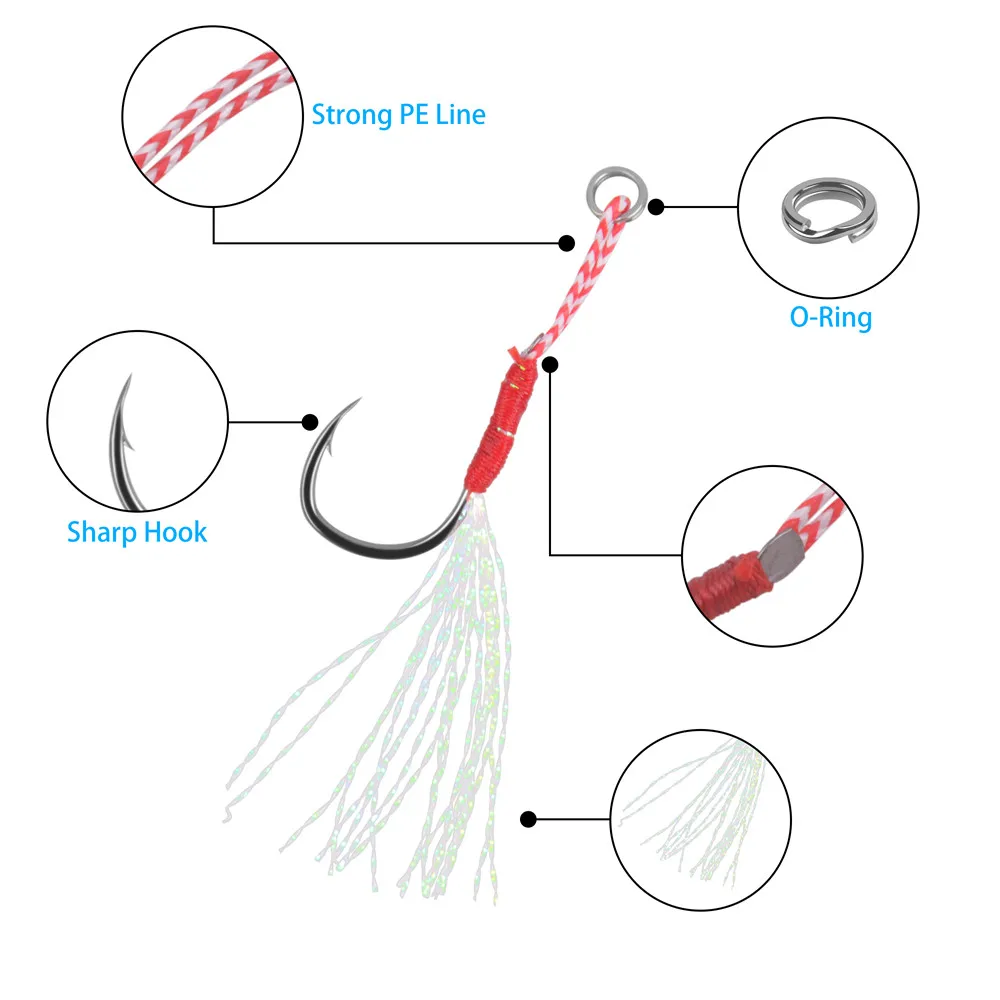 Strong PE Line

O-Ring

Sharp Hook