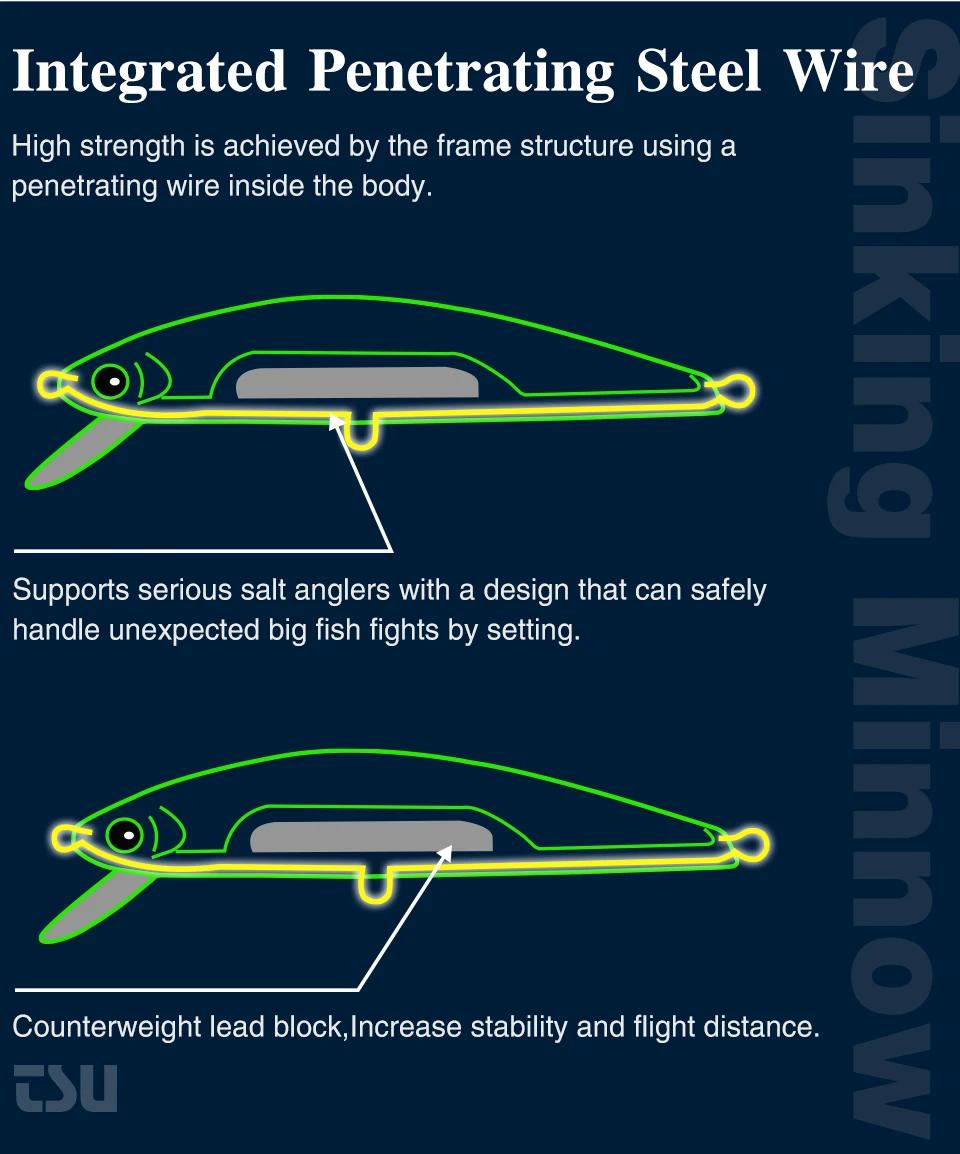 Integrated Penetrating Steel Wire

High strength is achieved by the frame structure using a penetrating wire inside the body.

Supports serious salt anglers with a design that can safely handle unexpected big fish fights by setting.

Counterweight lead block,Increase stability and flight distance.

TSU

Sinking Minnow