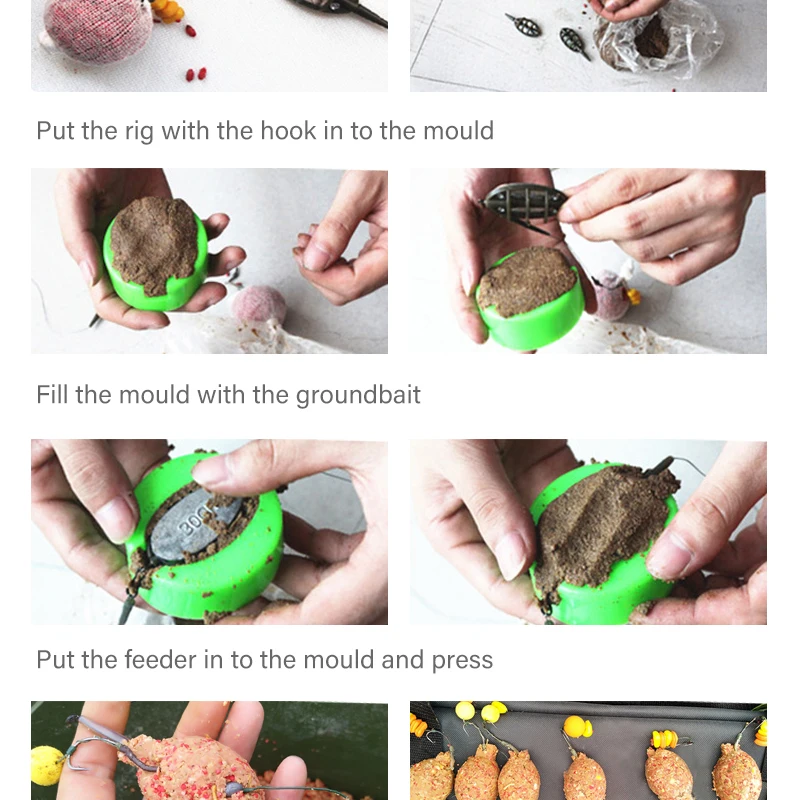 Put the rig with the hook in to the mould

Fill the mould with the groundbait

30g

Put the feeder in to the mould and press