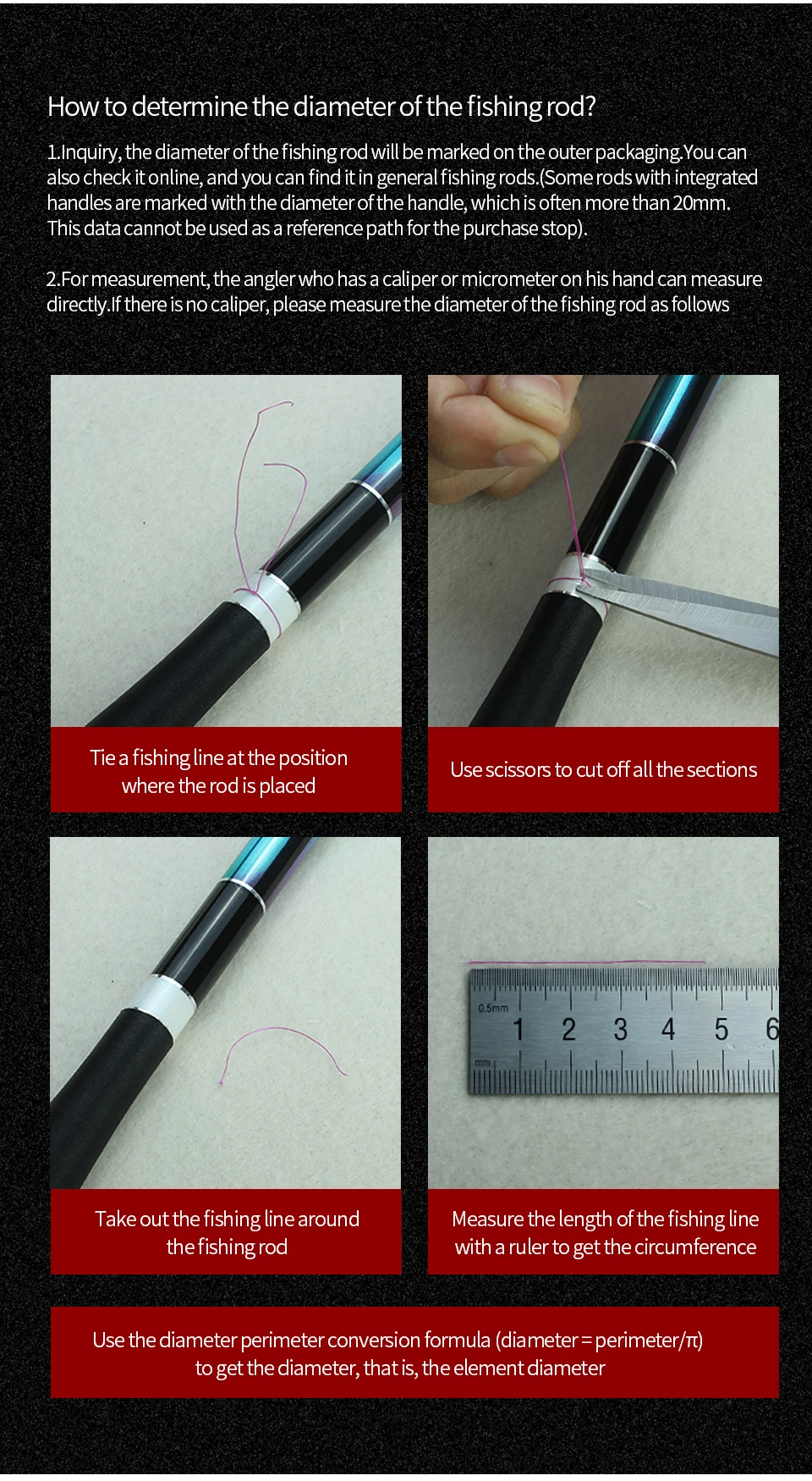 How to determine the diameter of the fishing rod?

1.Inquiry, the diameter of the fishing rod will be marked on the outer packaging.You can also check it online, and you can find it in general fishing rods.(Some rods with integrated handles are marked with the diameter of the handle, which is often more than 20mm. This data cannot be used as a reference path for the purchase stop).

2.For measurement, the angler who has a caliper or micrometer on his hand can measure directly.If there is no caliper, please measure the diameter of the fishing rod as follows

Tie a fishing line at the position where the rod is placed

Use scissors to cut off all the sections

Take out the fishing line around the fishing rod

0.5mm
1 2 3 4 5 6
mm

Measure the length of the fishing line with a ruler to get the circumference

Use the diameter perimeter conversion formula (diameter = perimeter/π) to get the diameter, that is, the element diameter