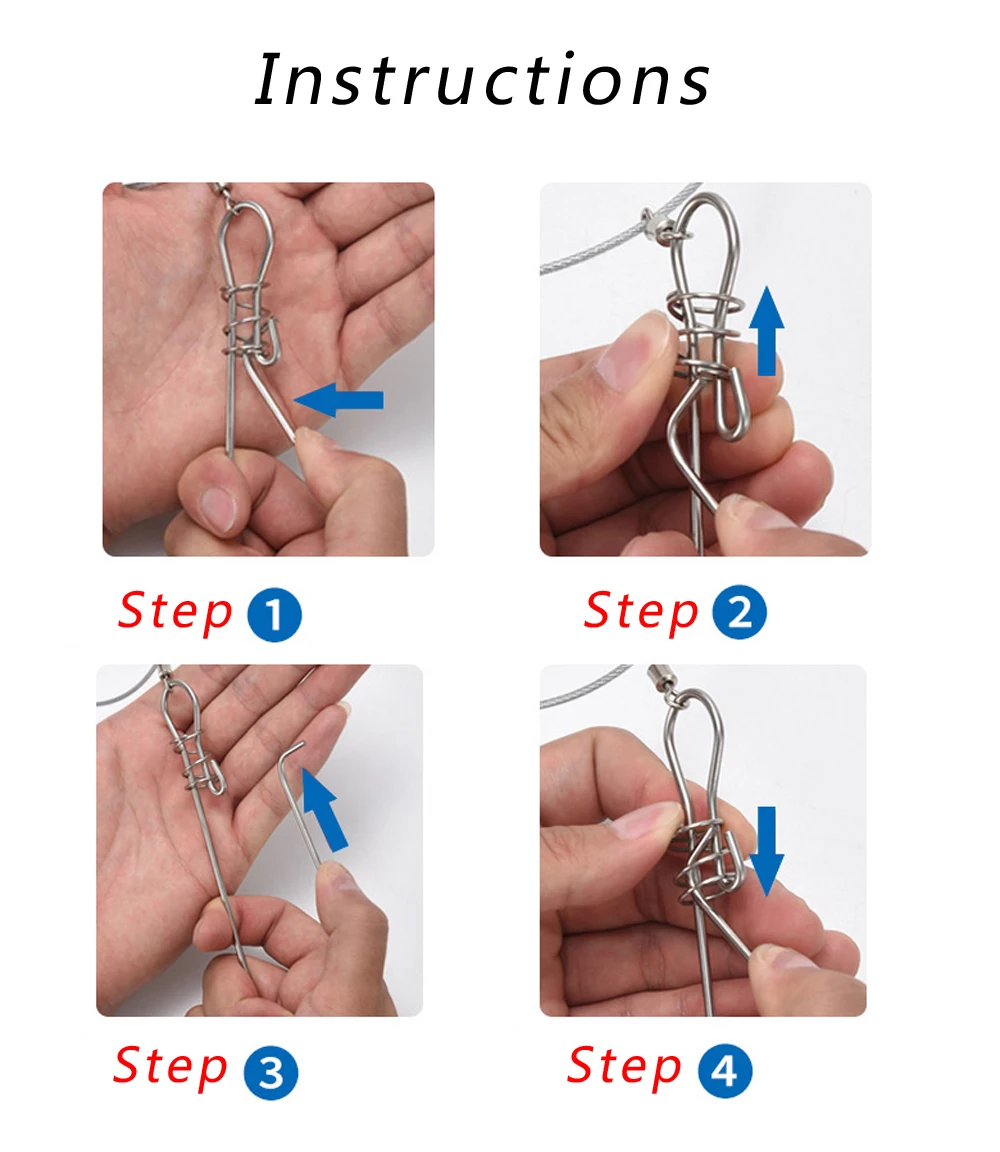 Instructions

Step 1

Step 2

Step 3

Step 4