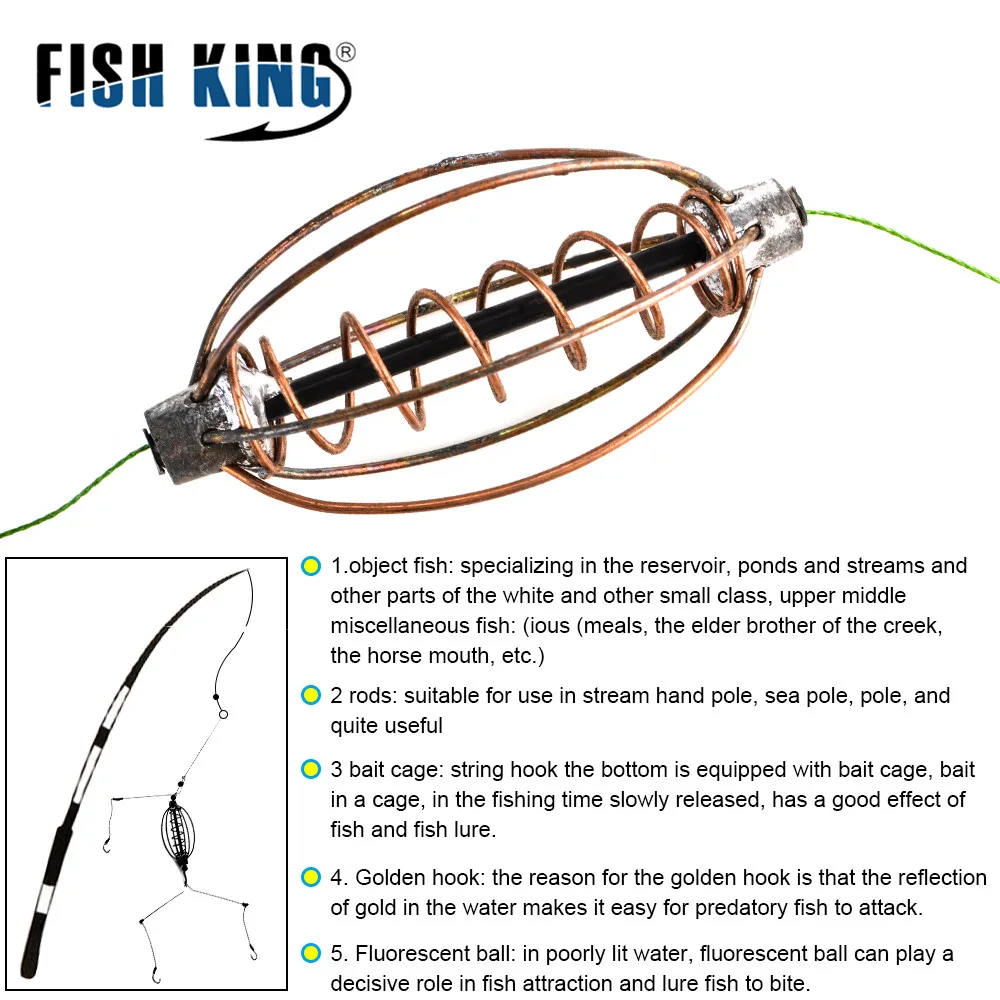 FISH KING®

1.object fish: specializing in the reservoir, ponds and streams and other parts of the white and other small class, upper middle miscellaneous fish: (ious (meals, the elder brother of the creek, the horse mouth, etc.)

2 rods: suitable for use in stream hand pole, sea pole, pole, and quite useful

3 bait cage: string hook the bottom is equipped with bait cage, bait in a cage, in the fishing time slowly released, has a good effect of fish and fish lure.

4. Golden hook: the reason for the golden hook is that the reflection of gold in the water makes it easy for predatory fish to attack.

5. Fluorescent ball: in poorly lit water, fluorescent ball can play a decisive role in fish attraction and lure fish to bite.