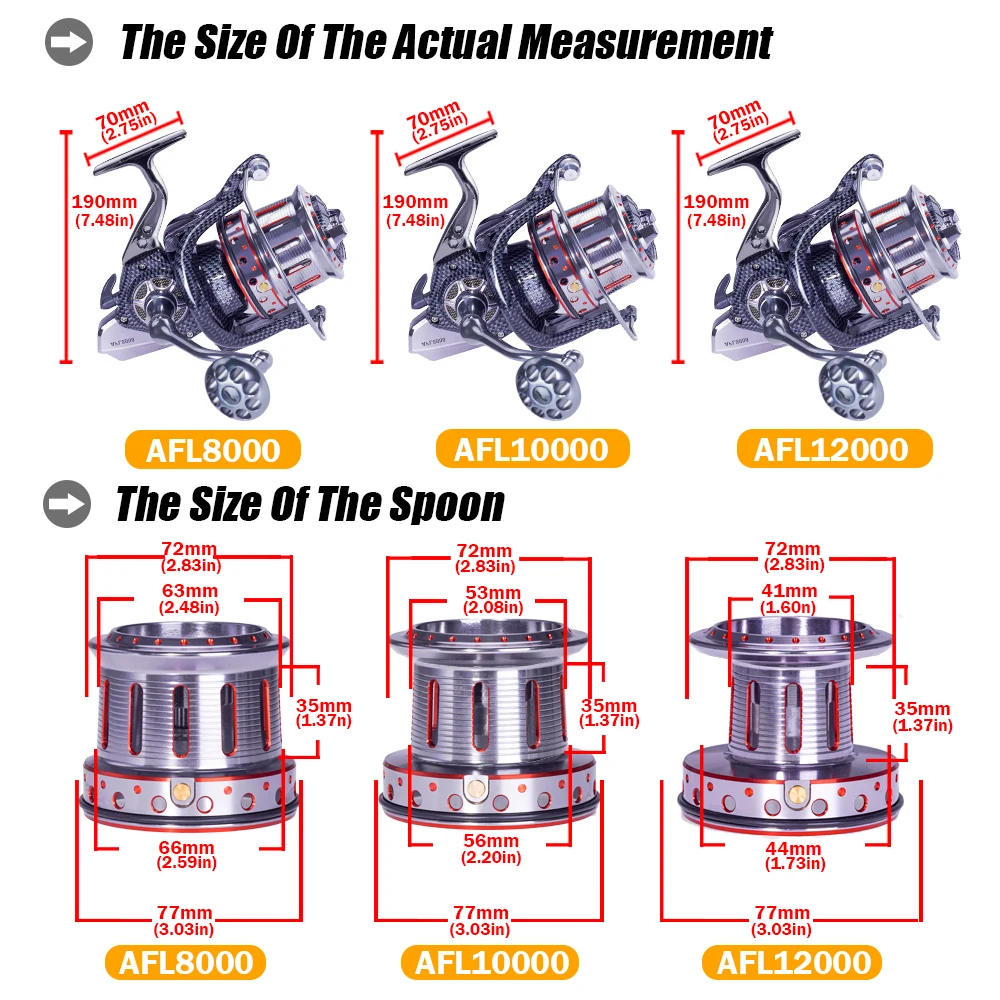 The Size Of The Actual Measurement

70mm (2.75in)
190mm (7.48in)
AFL8000

70mm (2.75in)
190mm (7.48in)
AFL10000

70mm (2.75in)
190mm (7.48in)
AFL12000

The Size Of The Spoon

72mm (2.83in)
63mm (2.48in)
35mm (1.37n)
66mm (2.59in)
77mm (3.03in)
AFL8000

72mm (2.83in)
53mm (2.08in)
35mm (1.37in)
56mm (2.20in)
77mm (3.03in)
AFL10000

72mm (2.83in)
41mm (1.60n)
35mm (1.37in)
44mm (1.73in)
77mm (3.03in)
AFL12000