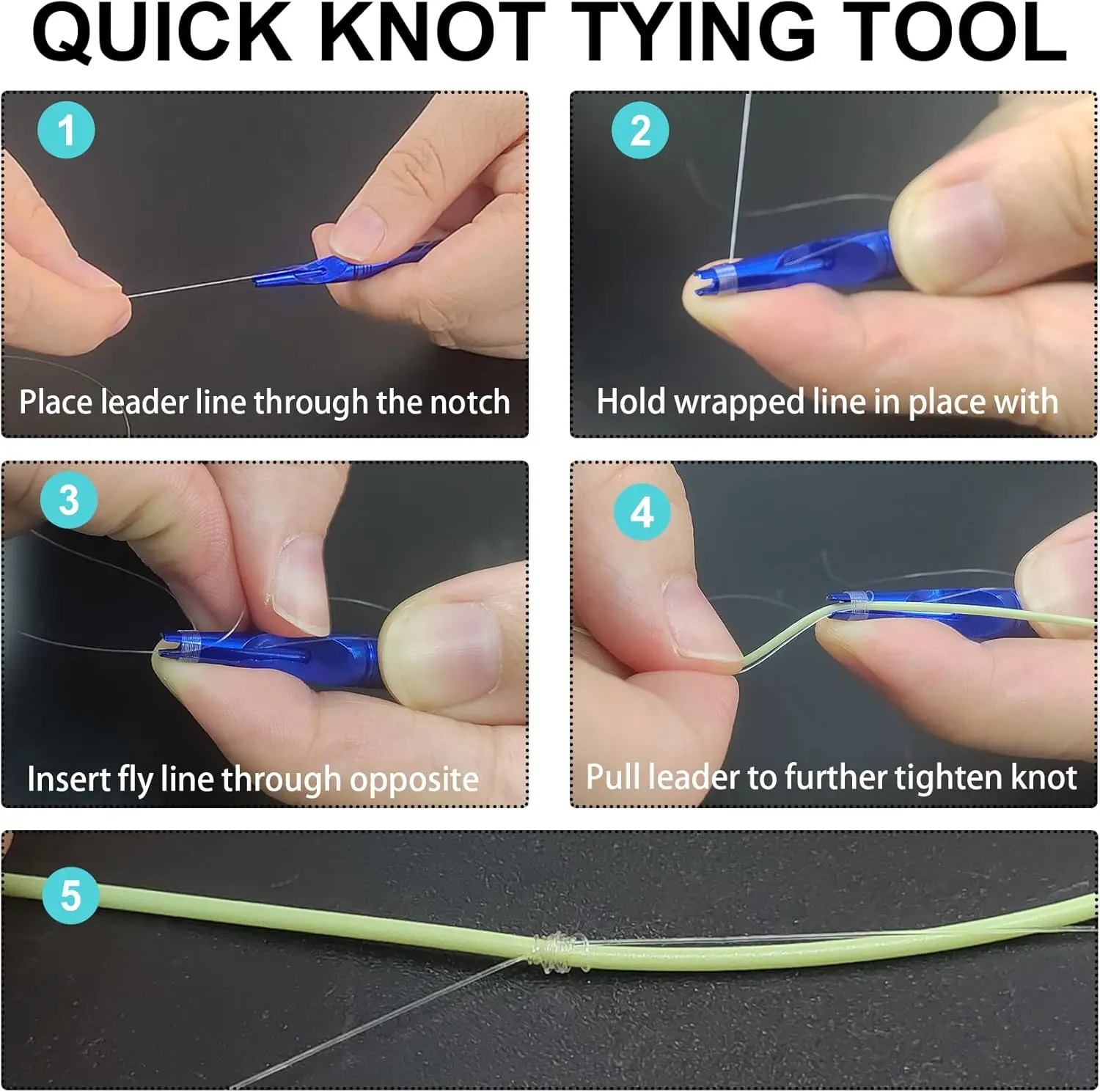 QUICK KNOT TYING TOOL

1

Place leader line through the notch

2

Hold wrapped line in place with

3

Insert fly line through opposite

4

Pull leader to further tighten knot

5